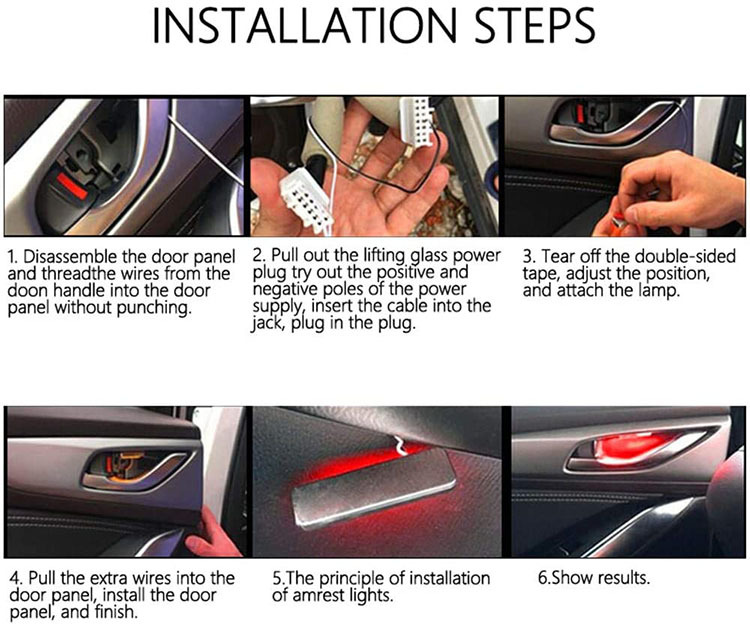 INSTALLATION STEPS

1. Disassemble the door panel and threadthe wires from the doon handle into the door panel without punching.

2. Pull out the lifting glass power plug try out the positive and negative poles of the power supply, insert the cable into the jack, plug in the plug.

3. Tear off the double-sided tape, adjust the position, and attach the lamp.

4. Pull the extra wires into the door panel, install the door panel, and finish.

5.The principle of installation of amrest lights.

6.Show results.