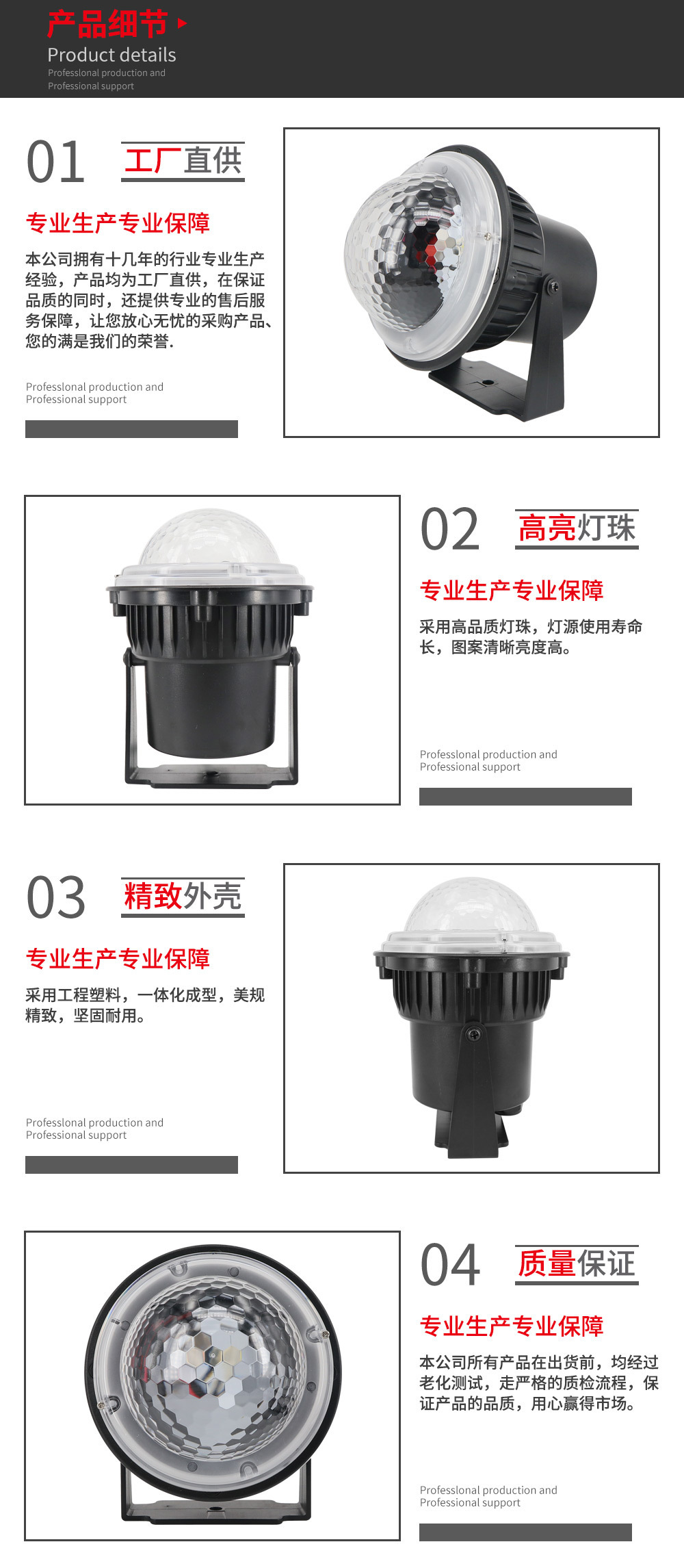 产品细节
Product details
Professlonal production and
Professional support

01 工厂直供

专业生产专业保障

本公司拥有十几年的行业专业生产经验，产品均为工厂直供，在保证品质的同时，还提供专业的售后服务保障，让您放心无忧的采购产品、您的满是我们的荣誉.

Professlonal production and
Professional support

02 高亮灯珠

专业生产专业保障

采用高品质灯珠，灯源使用寿命长，图案清晰亮度高。

Professlonal production and
Professional support

03 精致外壳

专业生产专业保障

采用工程塑料，一体化成型，美规精致，坚固耐用。

Professlonal production and
Professional support

04 质量保证

专业生产专业保障

本公司所有产品在出货前，均经过老化测试，走严格的质检流程，保证产品的品质，用心赢得市场。

Professlonal production and
Professional support