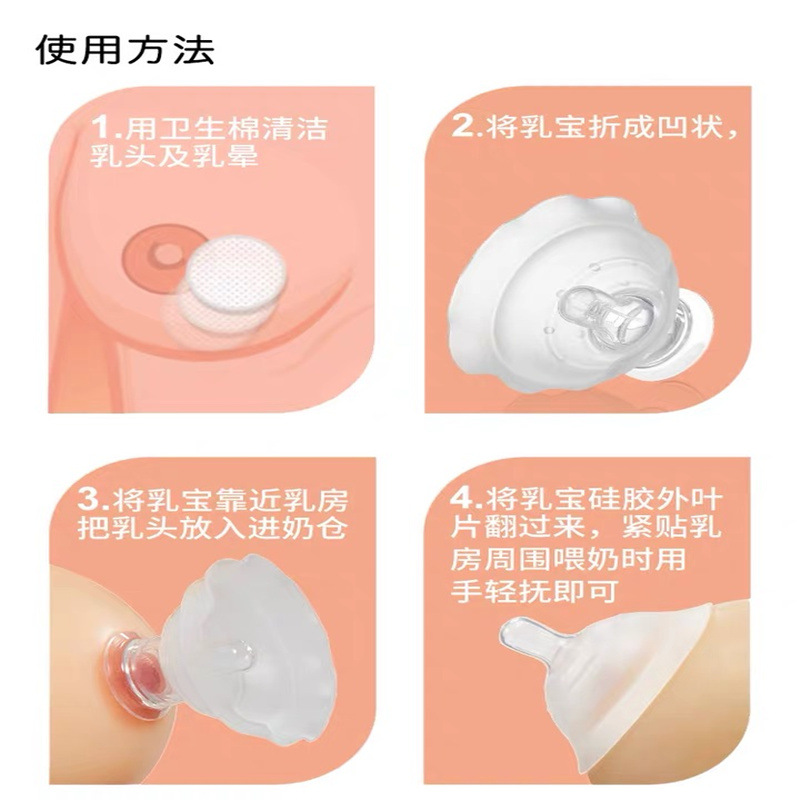 使用方法

1.用卫生棉清洁乳头及乳晕

2.将乳宝折成凹状，

3.将乳宝靠近乳房把乳头放入进奶仓

4.将乳宝硅胶外叶片翻过来，紧贴乳房周围喂奶时用手轻抚即可