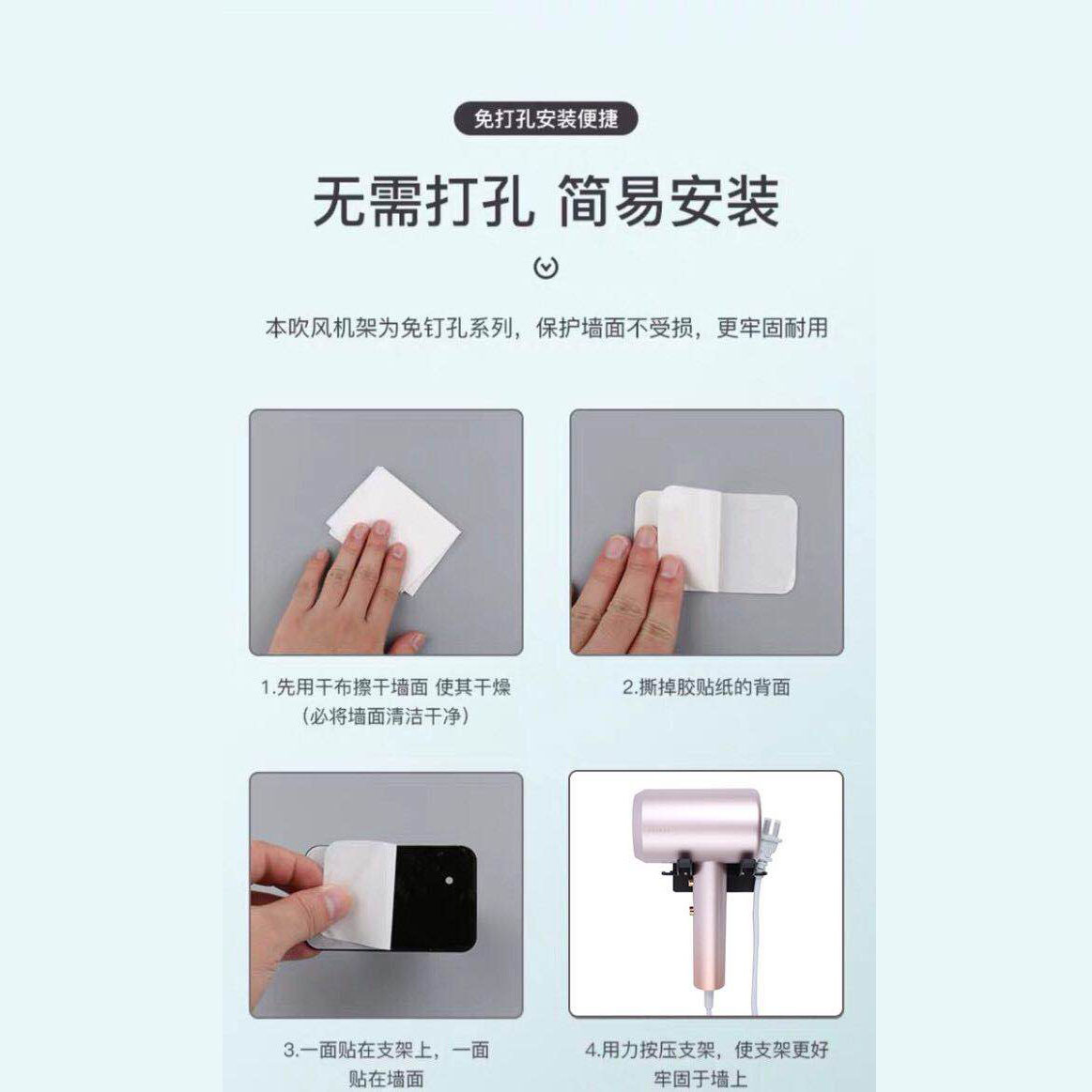 免打孔安装便捷

无需打孔 简易安装

本吹风机架为免钉孔系列，保护墙面不受损，更牢固耐用

1.先用干布擦干墙面 使其干燥（必将墙面清洁干净）

2.撕掉胶贴纸的背面

3.一面贴在支架上，一面贴在墙面

4.用力按压支架，使支架更好牢固于墙上