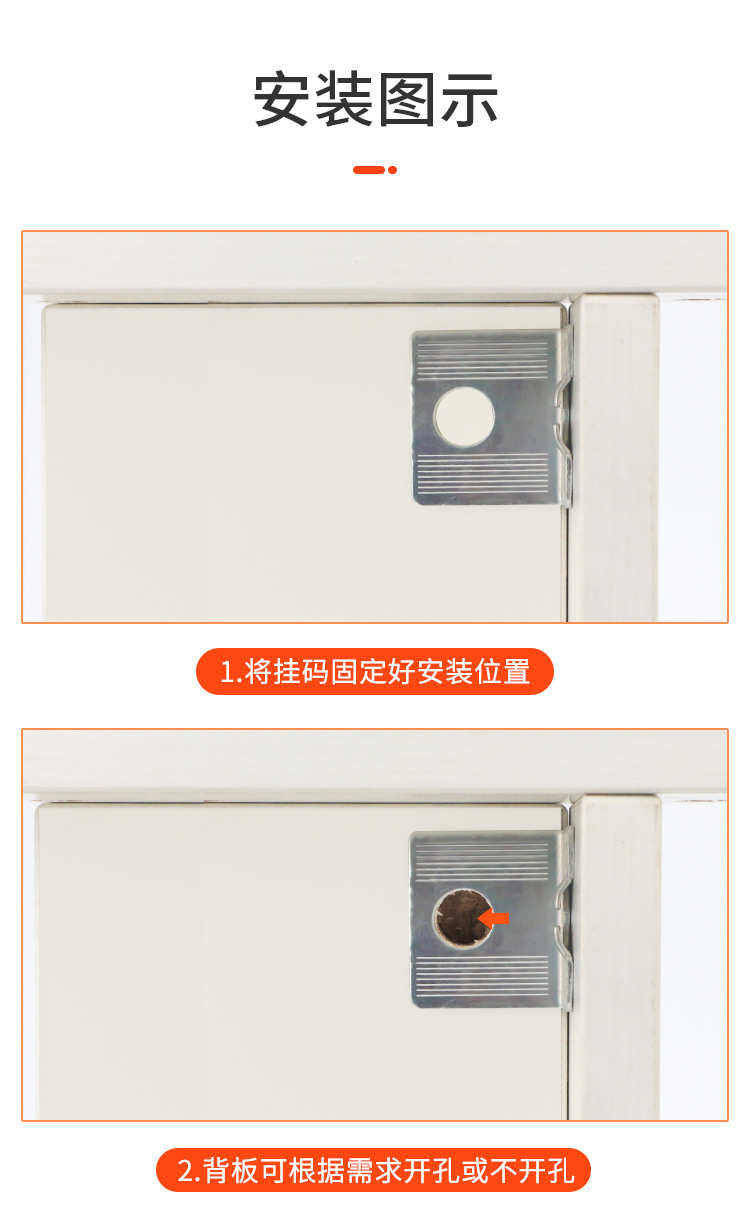 安装图示

1.将挂码固定好安装位置

2.背板可根据需求开孔或不开孔