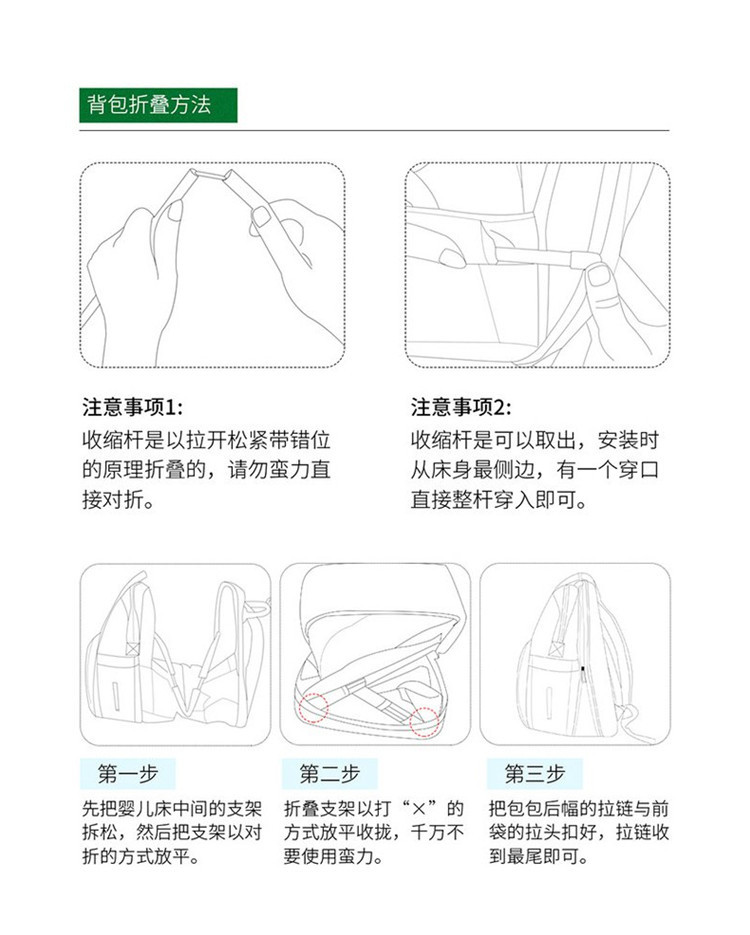 背包折叠方法

注意事项1:
收缩杆是以拉开松紧带错位的原理折叠的，请勿蛮力直接对折。

注意事项2:
收缩杆是可以取出，安装时从床身最侧边，有一个穿口直接整杆穿入即可。

第一步
先把婴儿床中间的支架拆松，然后把支架以对折的方式放平。

第二步
折叠支架以打“×”的方式放平收拢，千万不要使用蛮力。

第三步
把包包后幅的拉链与前袋的拉头扣好，拉链收到最尾即可。