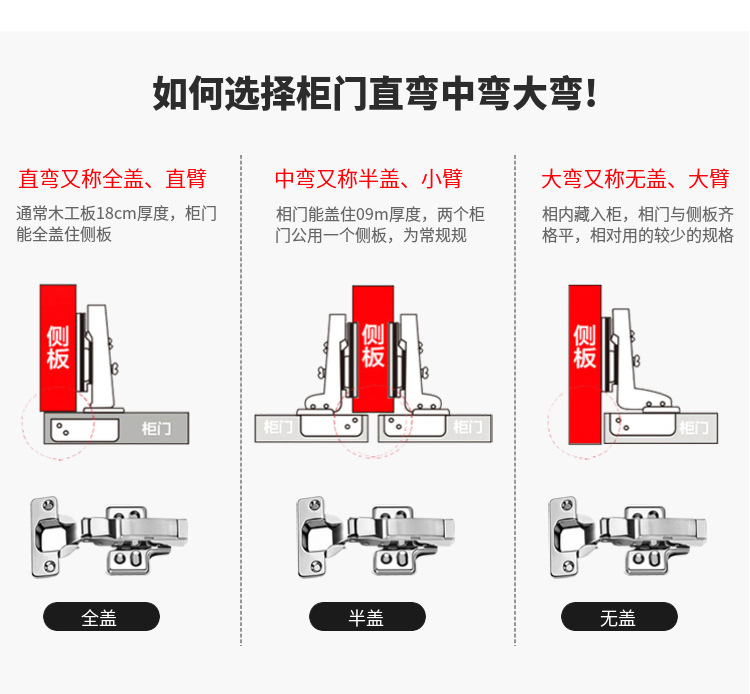 如何选择柜门直弯中弯大弯!

直弯又称全盖、直臂

通常木工板18cm厚度，柜门能全盖住侧板

侧板

柜门

全盖

中弯又称半盖、小臂

相门能盖住09m厚度，两个柜门公用一个侧板，为常规规

侧板

柜门

柜门

半盖

大弯又称无盖、大臂

相内藏入柜，相门与侧板齐格平，相对用的较少的规格

侧板

柜门

无盖