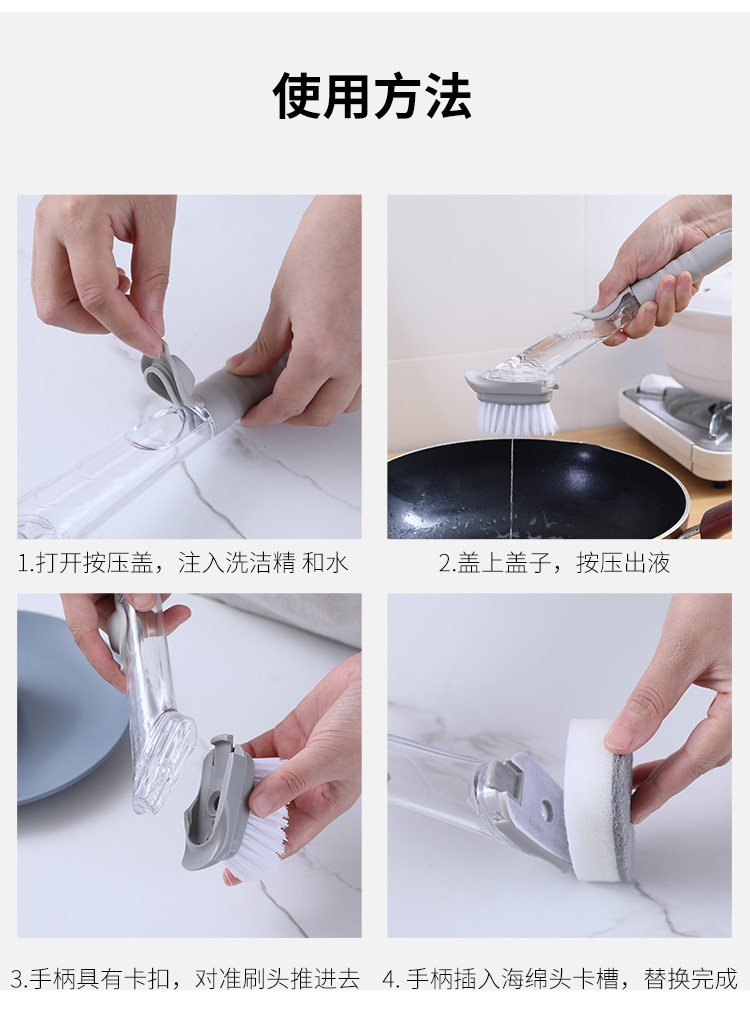 使用方法

1.打开按压盖，注入洗洁精 和水

2.盖上盖子，按压出液

3.手柄具有卡扣，对准刷头推进去

4. 手柄插入海绵头卡槽，替换完成