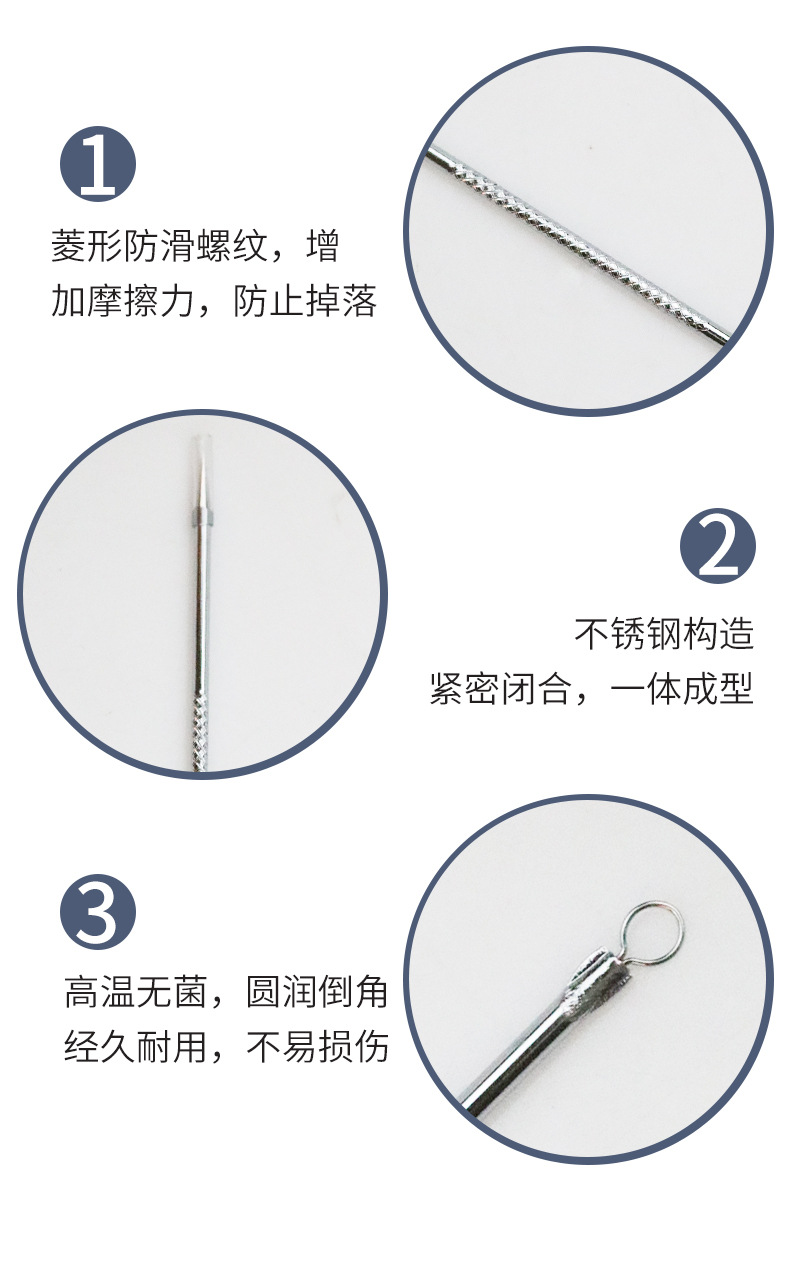 1

菱形防滑螺纹，增加摩擦力，防止掉落

2

不锈钢构造
紧密闭合，一体成型

3

高温无菌，圆润倒角
经久耐用，不易损伤