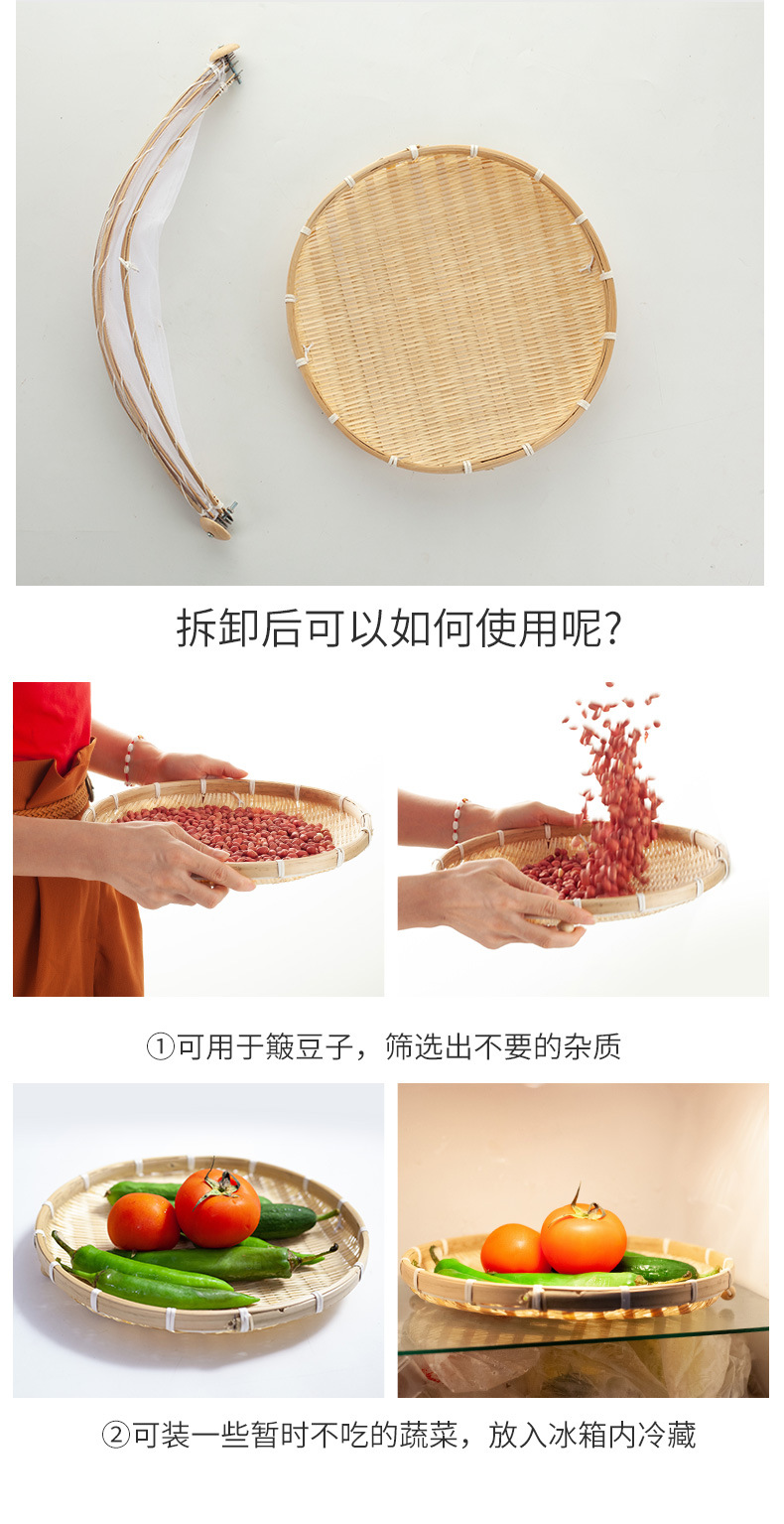 拆卸后可以如何使用呢?

①可用于簸豆子，筛选出不要的杂质

②可装一些暂时不吃的蔬菜，放入冰箱内冷藏