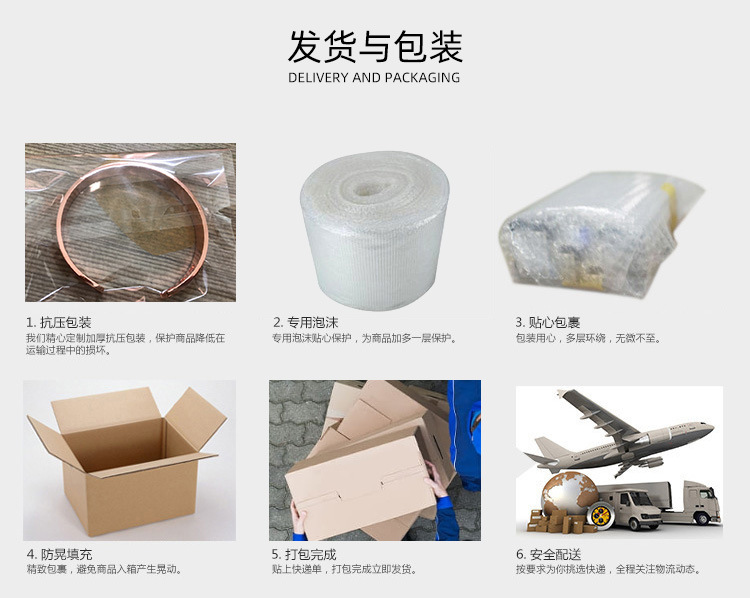 发货与包装
DELIVERY AND PACKAGING

1. 抗压包装
我们精心定制加厚抗压包装，保护商品降低在运输过程中的损坏。

2. 专用泡沫
专用泡沫贴心保护，为商品加多一层保护。

3. 贴心包裹
包装用心，多层环绕，无微不至。

4. 防晃填充
精致包裹，避免商品入箱产生晃动。

5. 打包完成
贴上快递单，打包完成立即发货。

6. 安全配送
按要求为你挑选快递，全程关注物流动态。