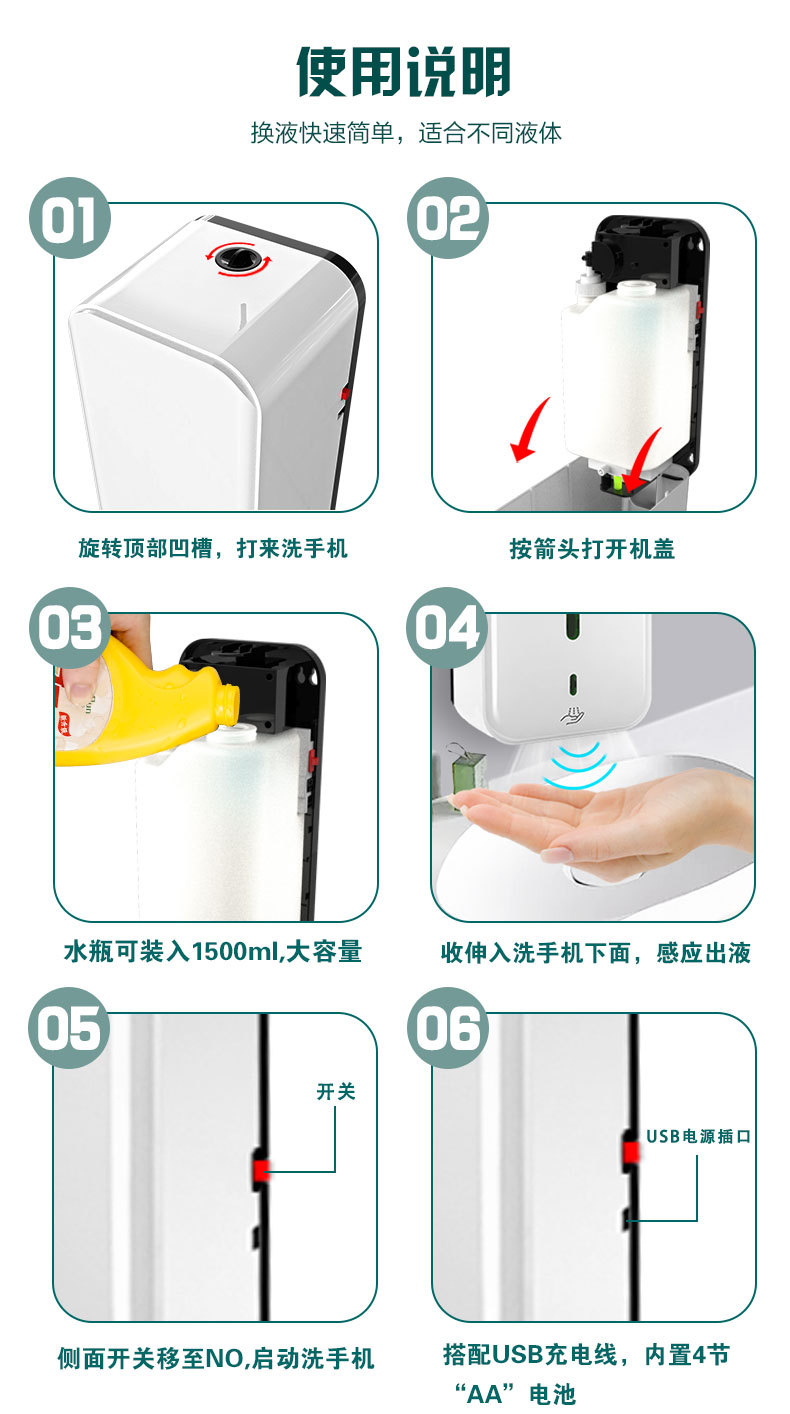 使用说明

换液快速简单，适合不同液体

01

旋转顶部凹槽，打来洗手机

02

按箭头打开机盖

03

水瓶可装入1500ml,大容量

04

收伸入洗手机下面，感应出液

05

开关

侧面开关移至NO,启动洗手机

06

USB电源插口

搭配USB充电线，内置4节“AA”电池