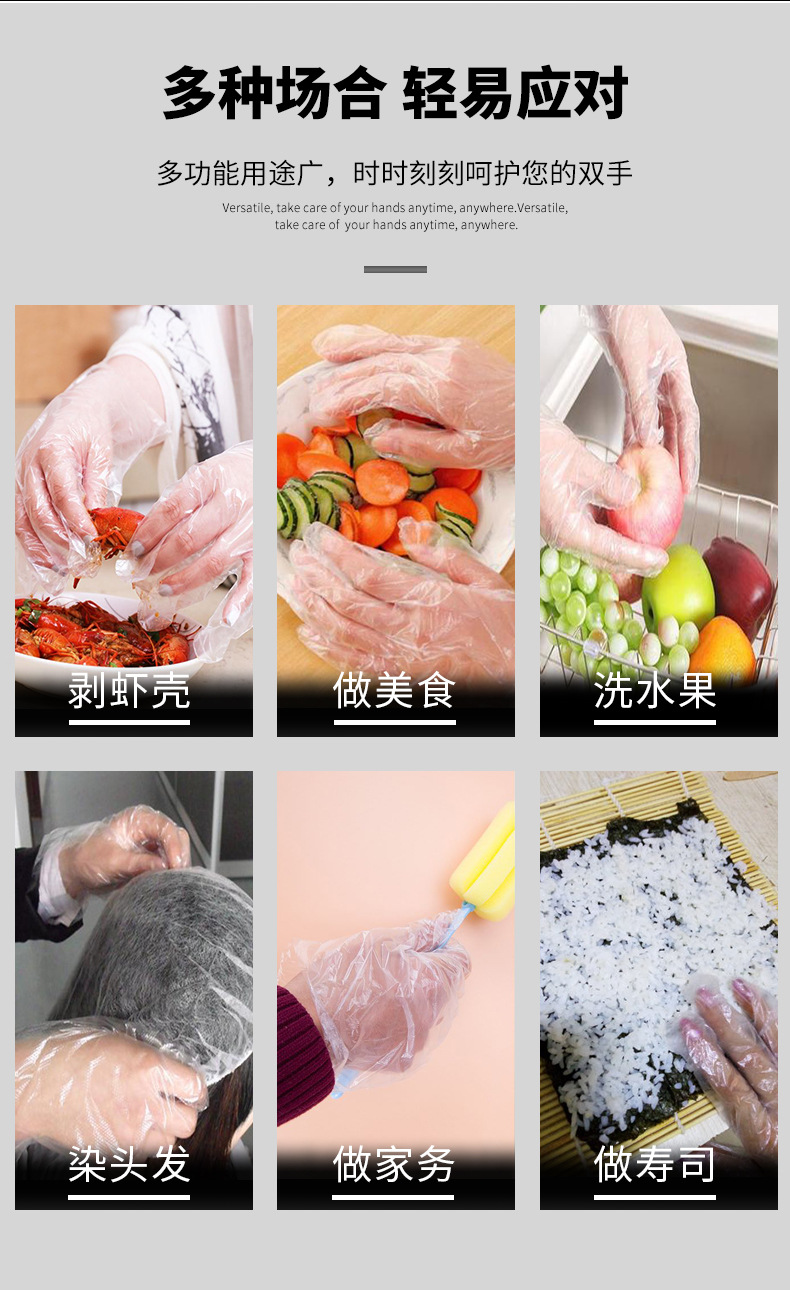 多种场合 轻易应对

多功能用途广，时时刻刻呵护您的双手

Versatile, take care of your hands anytime, anywhere.Versatile, take care of your hands anytime, anywhere.

剥虾壳

做美食

洗水果

染头发

做家务

做寿司