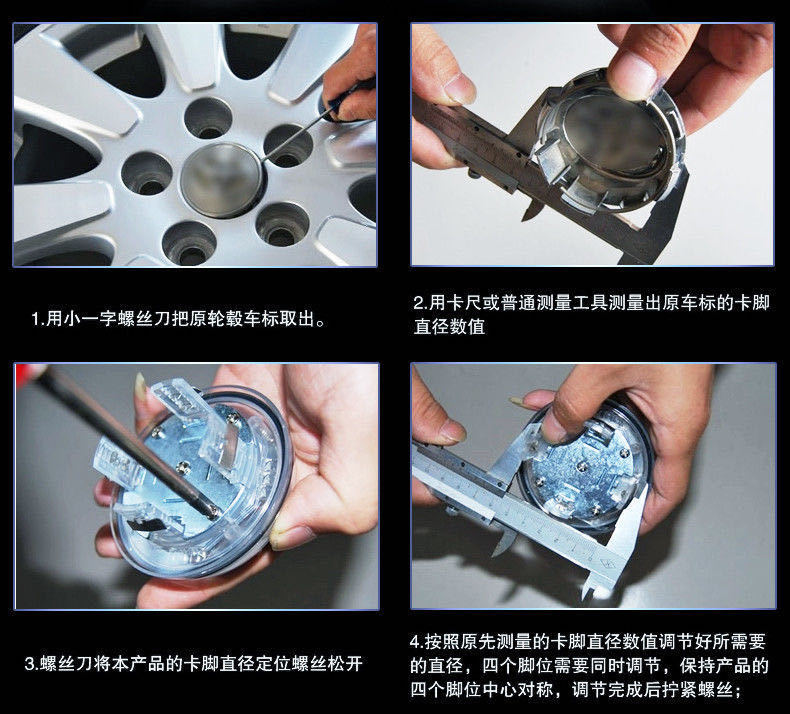 1.用小一字螺丝刀把原轮毂车标取出。

2.用卡尺或普通测量工具测量出原车标的卡脚直径数值

3.螺丝刀将本产品的卡脚直径定位螺丝松开

4.按照原先测量的卡脚直径数值调节好所需要的直径，四个脚位需要同时调节，保持产品的四个脚位中心对称，调节完成后拧紧螺丝；