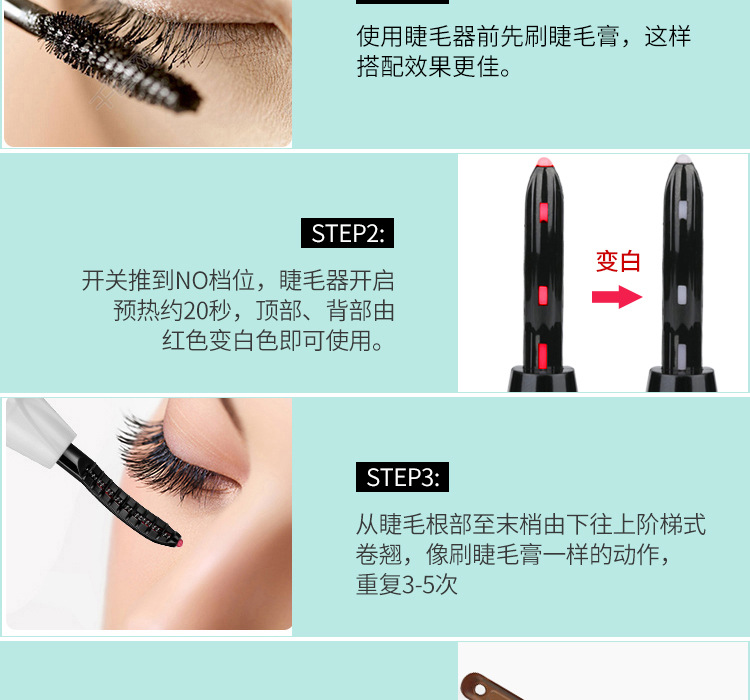 使用睫毛器前先刷睫毛膏，这样搭配效果更佳。

STEP2:

开关推到NO档位，睫毛器开启预热约20秒，顶部、背部由红色变白色即可使用。

变白

STEP3:

从睫毛根部至末梢由下往上阶梯式卷翘，像刷睫毛膏一样的动作，重复3-5次