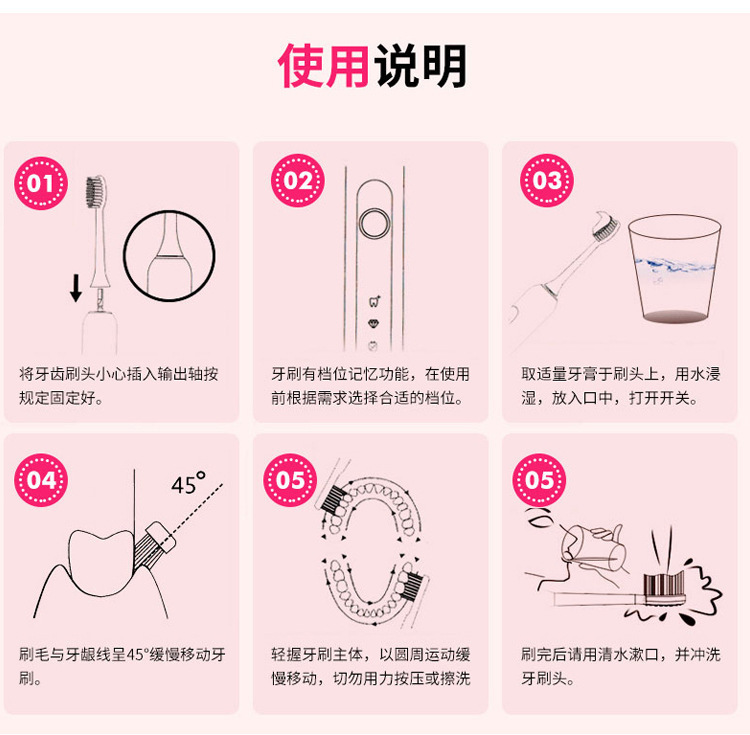 使用说明

01

将牙齿刷头小心插入输出轴按规定固定好。

02

牙刷有档位记忆功能，在使用前根据需求选择合适的档位。

03

取适量牙膏于刷头上，用水浸湿，放入口中，打开开关。

04

45°

刷毛与牙龈线呈45°缓慢移动牙刷。

05

轻握牙刷主体，以圆周运动缓慢移动，切勿用力按压或擦洗

05

刷完后请用清水漱口，并冲洗牙刷头。