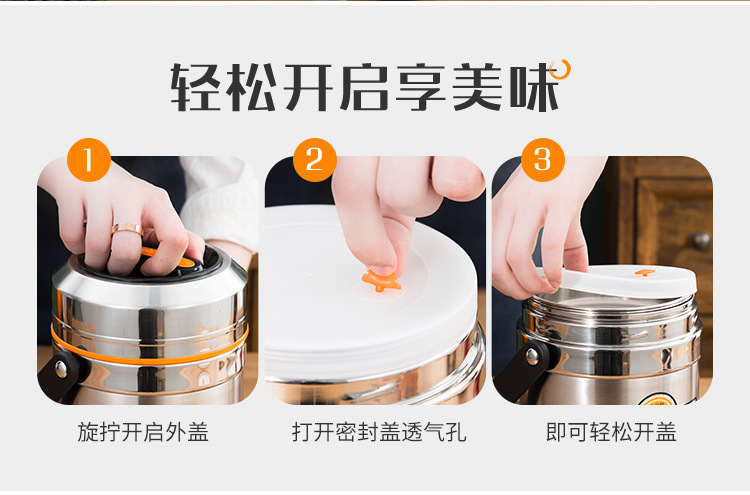 轻松开启享美味

1

旋拧开启外盖

2

打开密封盖透气孔

3

即可轻松开盖