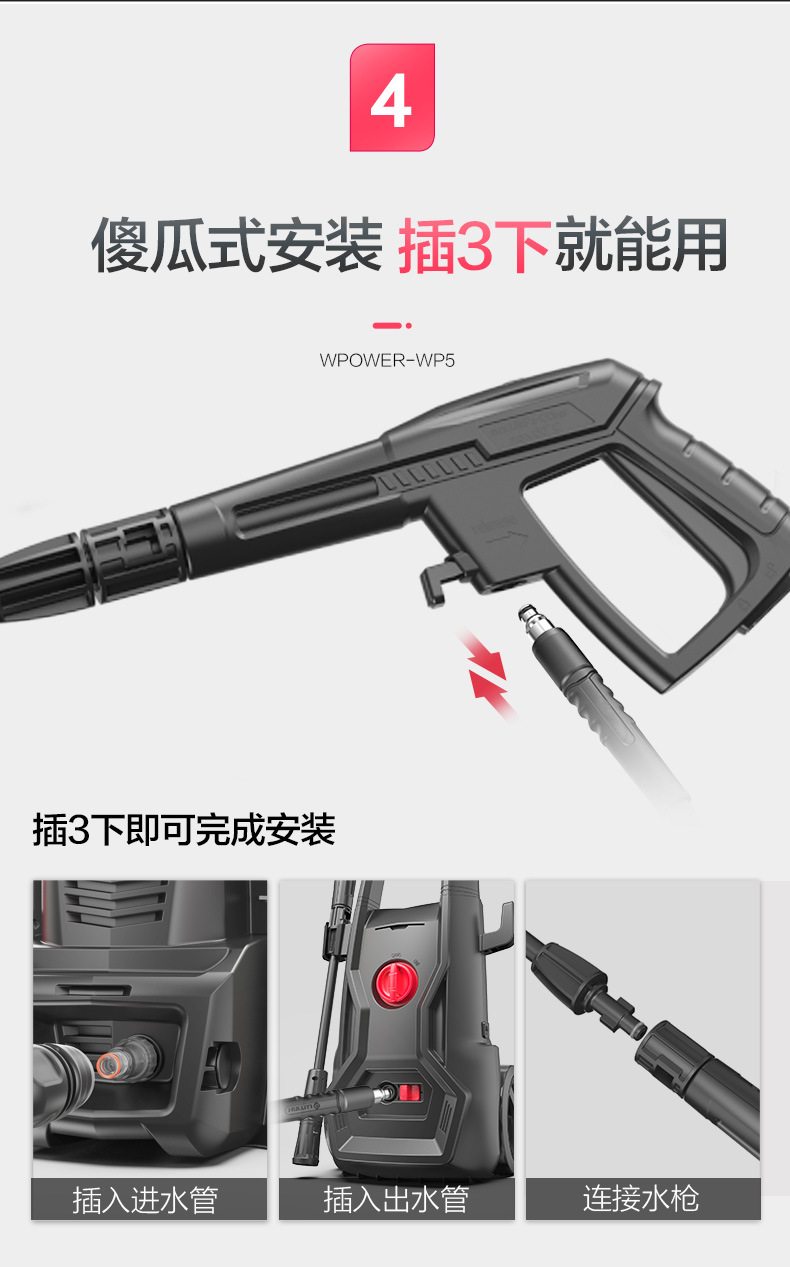 4

傻瓜式安装 插3下就能用

WPOWER-WP5

插3下即可完成安装

插入进水管

插入出水管

连接水枪