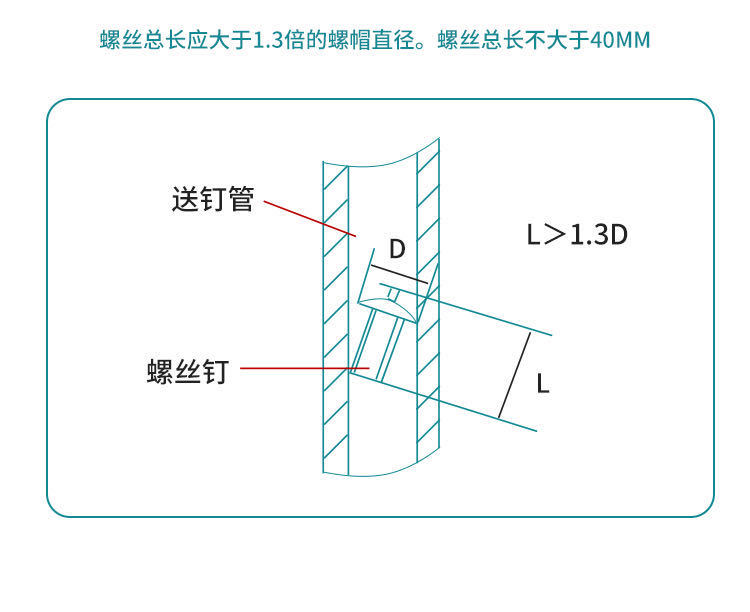 螺丝总长应大于1.3倍的螺帽直径。螺丝总长不大于40MM

送钉管

D

L＞1.3D

螺丝钉

L