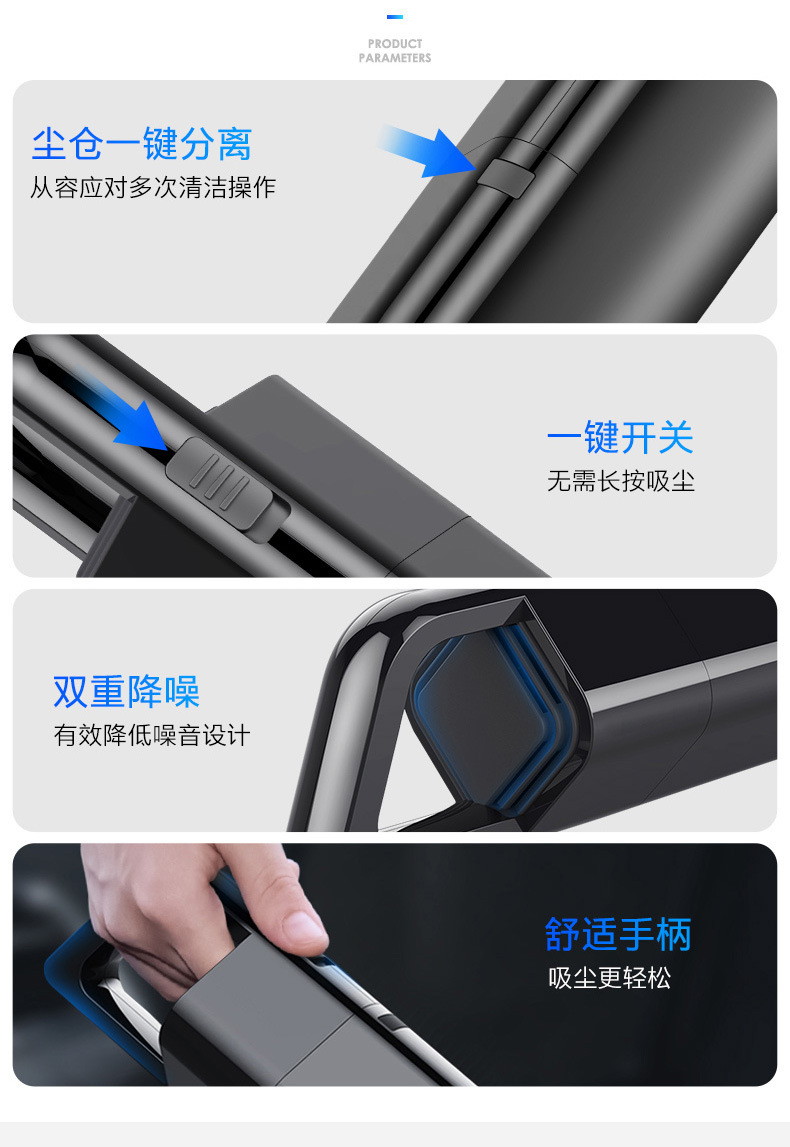 PRODUCT PARAMETERS

尘仓一键分离
从容应对多次清洁操作

一键开关
无需长按吸尘

双重降噪
有效降低噪音设计

舒适手柄
吸尘更轻松