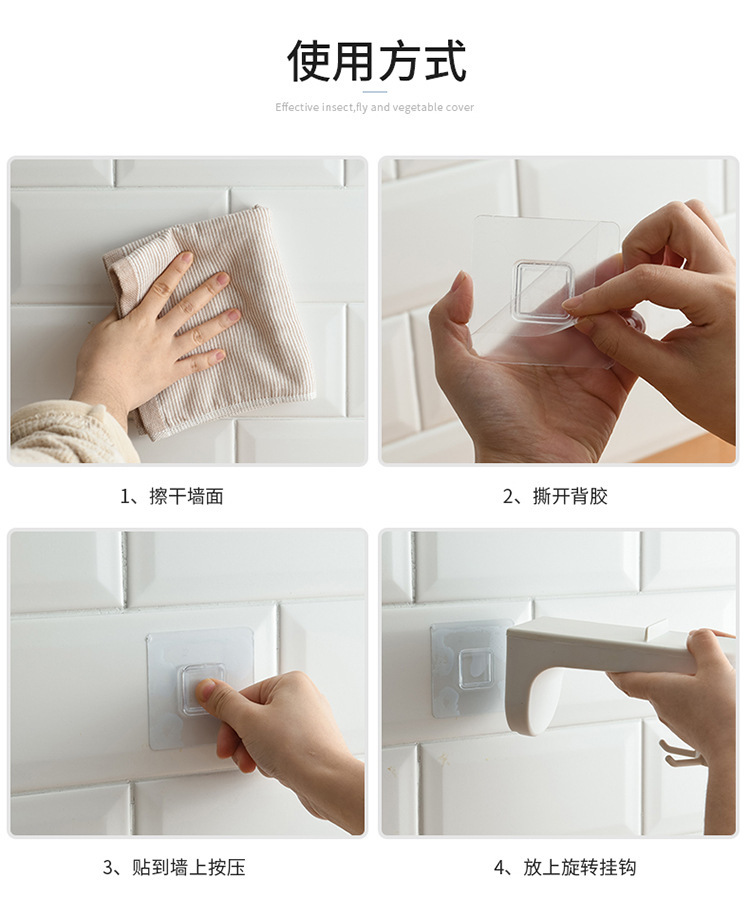 使用方式

Effective insect,fly and vegetable cover

1、擦干墙面

2、撕开背胶

3、贴到墙上按压

4、放上旋转挂钩