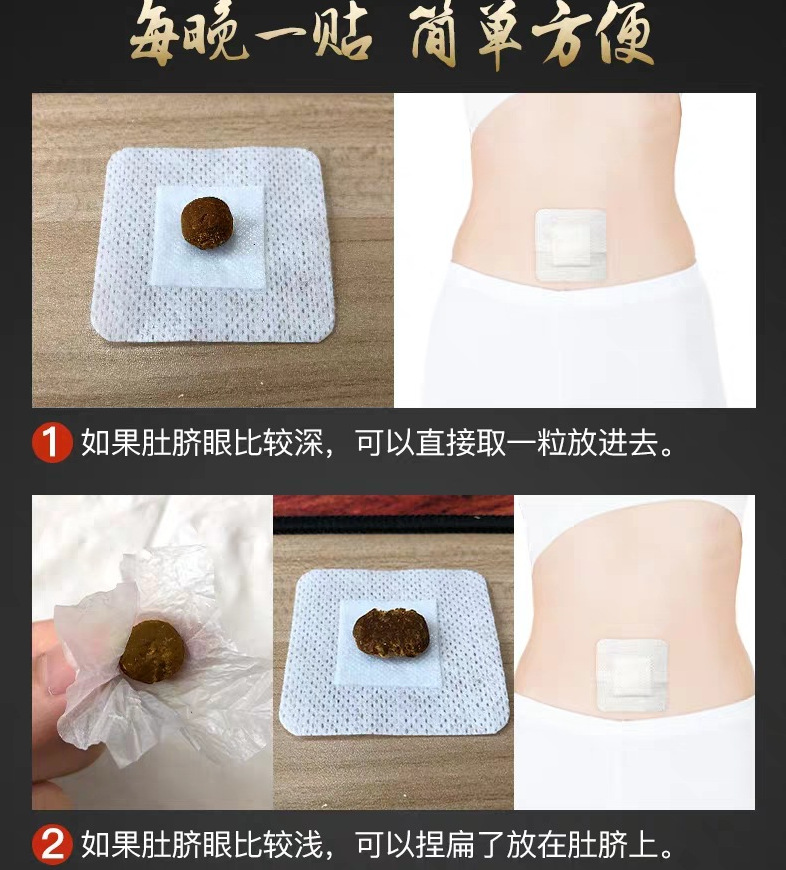 每晚一贴 简单方便

1 如果肚脐眼比较深，可以直接取一粒放进去。

2 如果肚脐眼比较浅，可以捏扁了放在肚脐上。