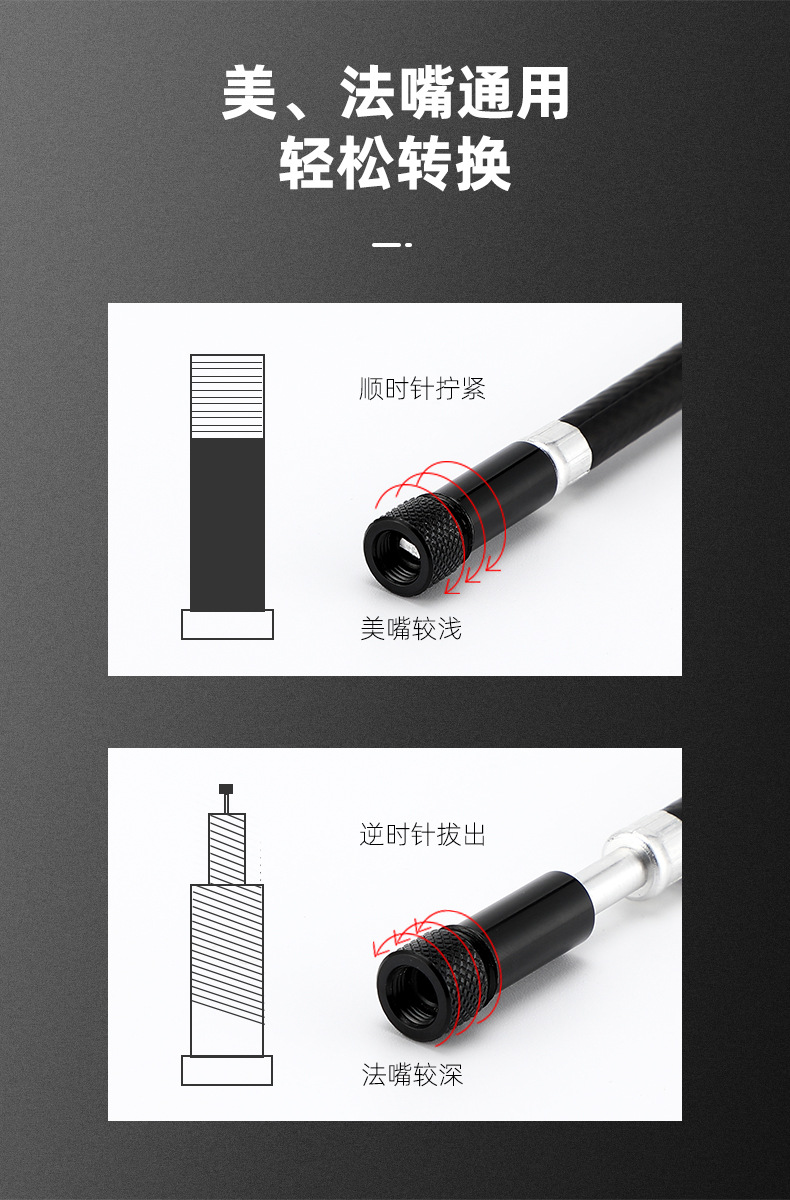 美、法嘴通用
轻松转换

顺时针拧紧

美嘴较浅

逆时针拔出

法嘴较深