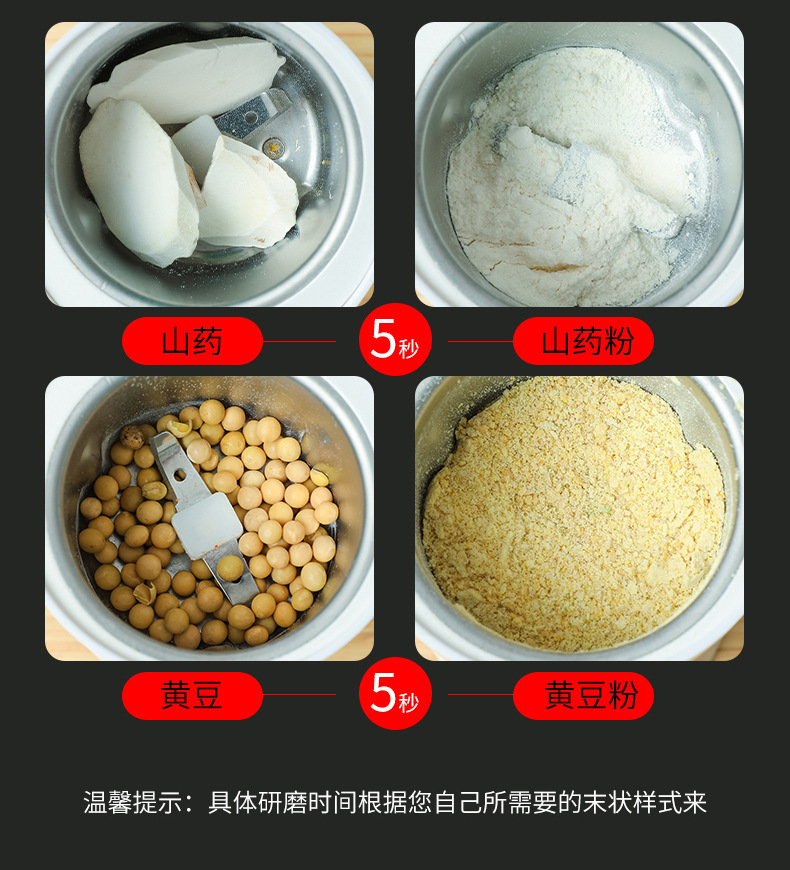 山药

5秒

山药粉

黄豆

5秒

黄豆粉

温馨提示：具体研磨时间根据您自己所需要的末状样式来