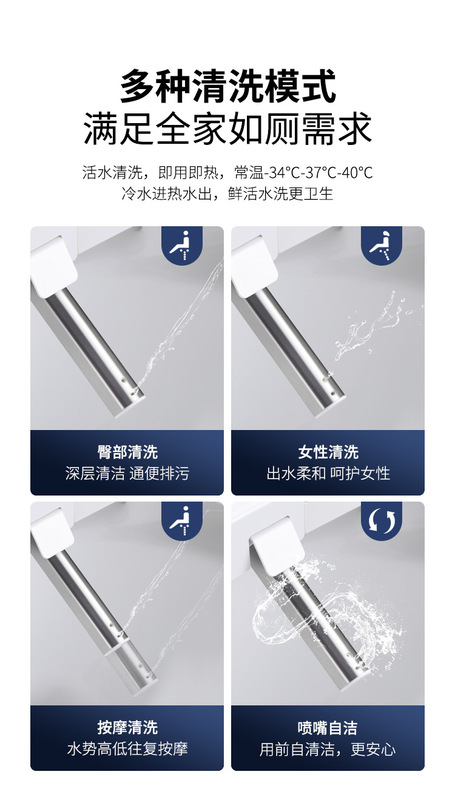 多种清洗模式
满足全家如厕需求

活水清洗，即用即热，常温-34°C-37°C-40°C
冷水进热水出，鲜活水洗更卫生

臀部清洗
深层清洁 通便排污

女性清洗
出水柔和 呵护女性

按摩清洗
水势高低往复按摩

喷嘴自洁
用前自清洁，更安心