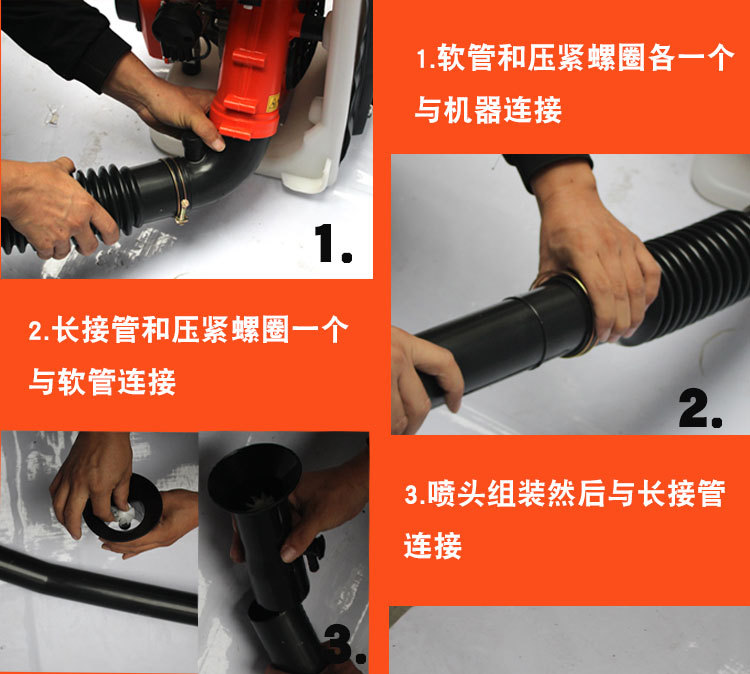 1.软管和压紧螺圈各一个与机器连接

1.

2.长接管和压紧螺圈一个与软管连接

2.

3.喷头组装然后与长接管连接

3.