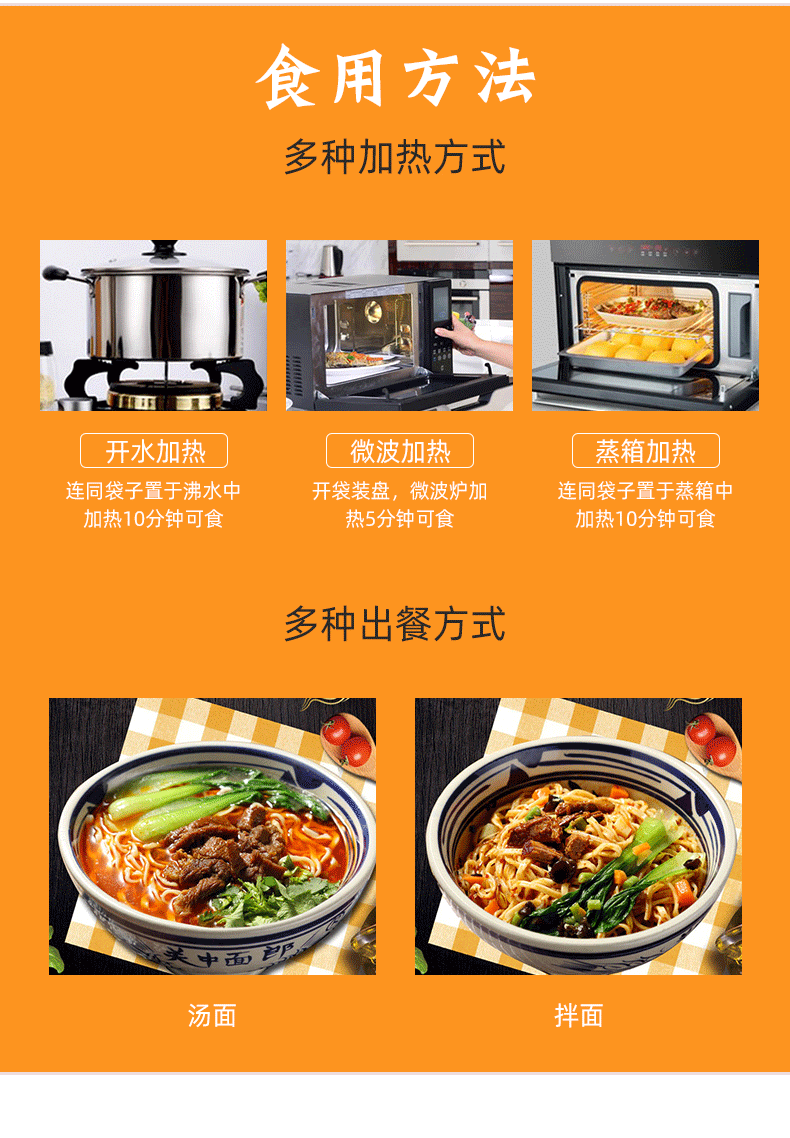 食用方法

多种加热方式

开水加热

连同袋子置于沸水中加热10分钟可食

微波加热

开袋装盘，微波炉加热5分钟可食

蒸箱加热

连同袋子置于蒸箱中加热10分钟可食

多种出餐方式

关中面郎

汤面

拌面