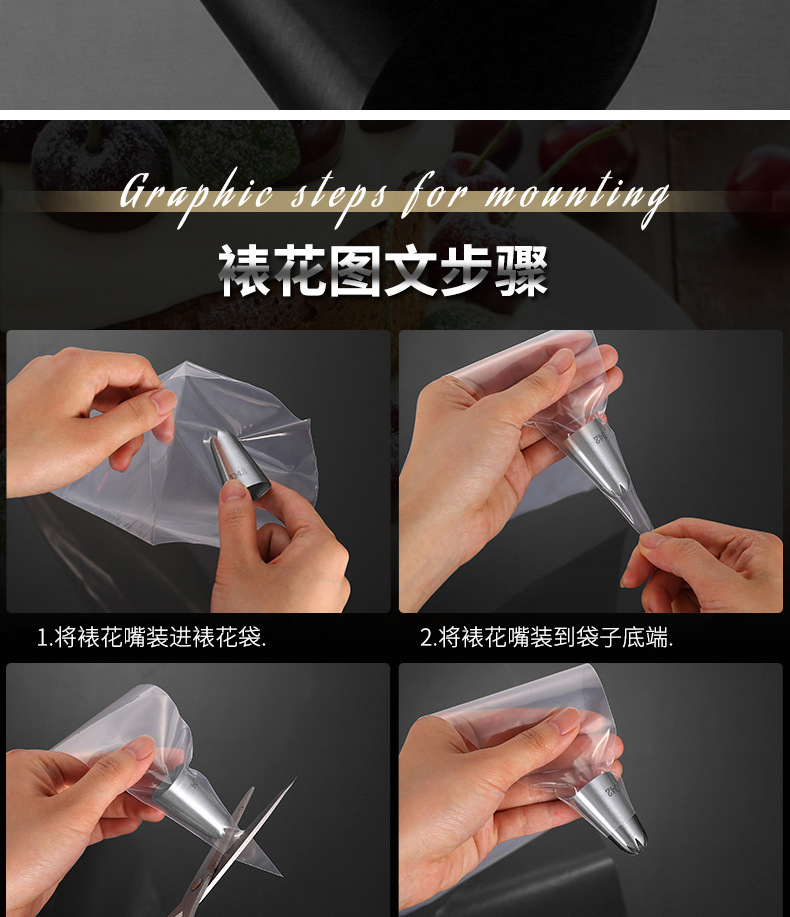 Graphic steps for mounting

裱花图文步骤

1.将裱花嘴装进裱花袋.

2.将裱花嘴装到袋子底端.