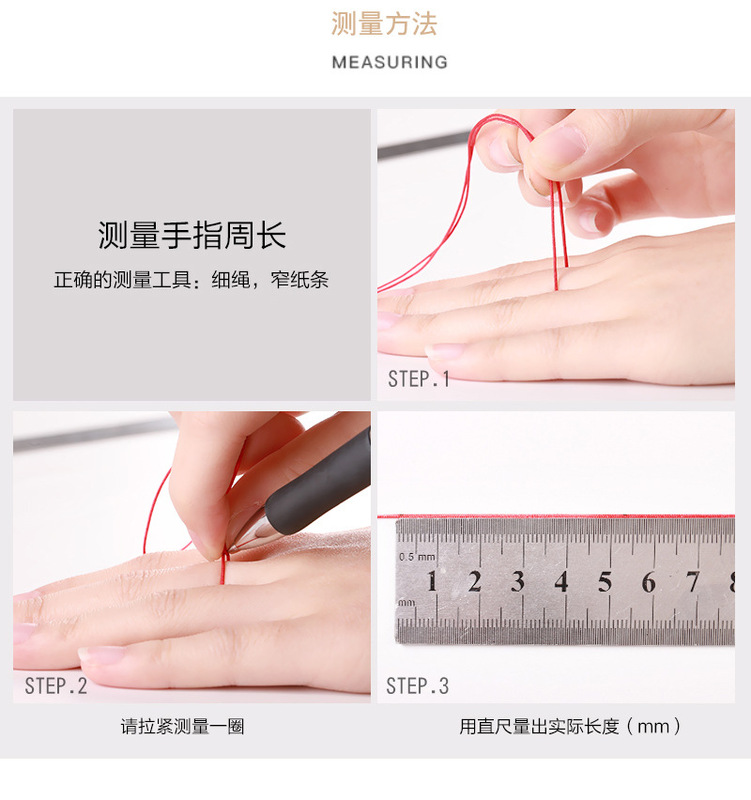 测量方法

MEASURING

测量手指周长

正确的测量工具：细绳，窄纸条

STEP.1

STEP.2

0.5 mm
mm
1 2 3 4 5 6 7 8

STEP.3

请拉紧测量一圈

用直尺量出实际长度（mm）