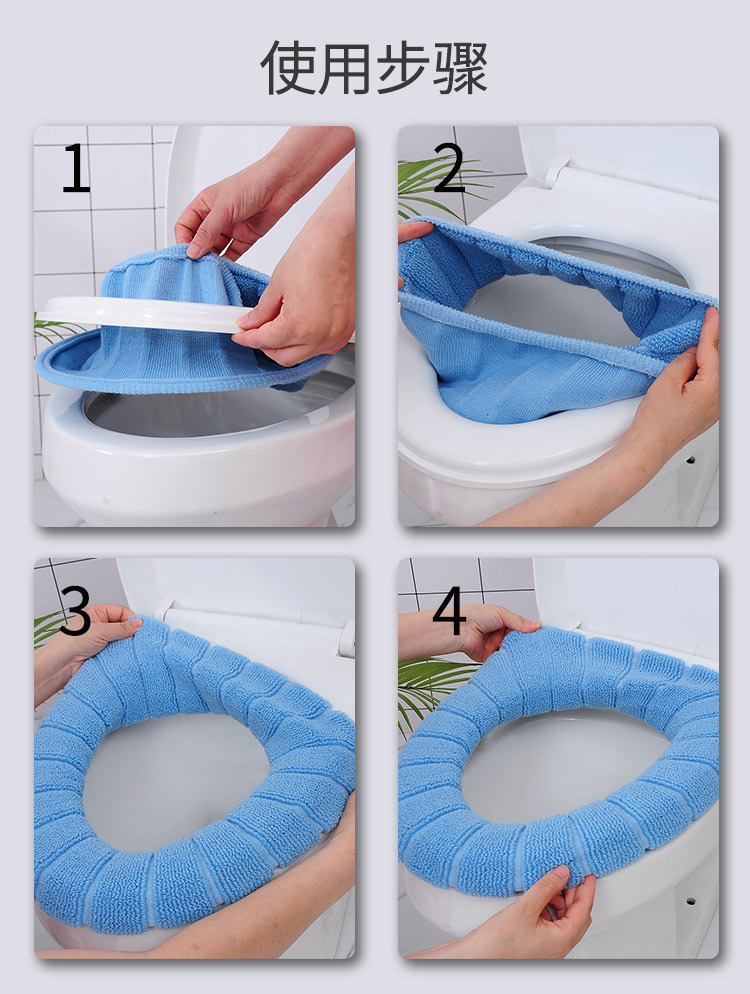 使用步骤

1

2

3

4