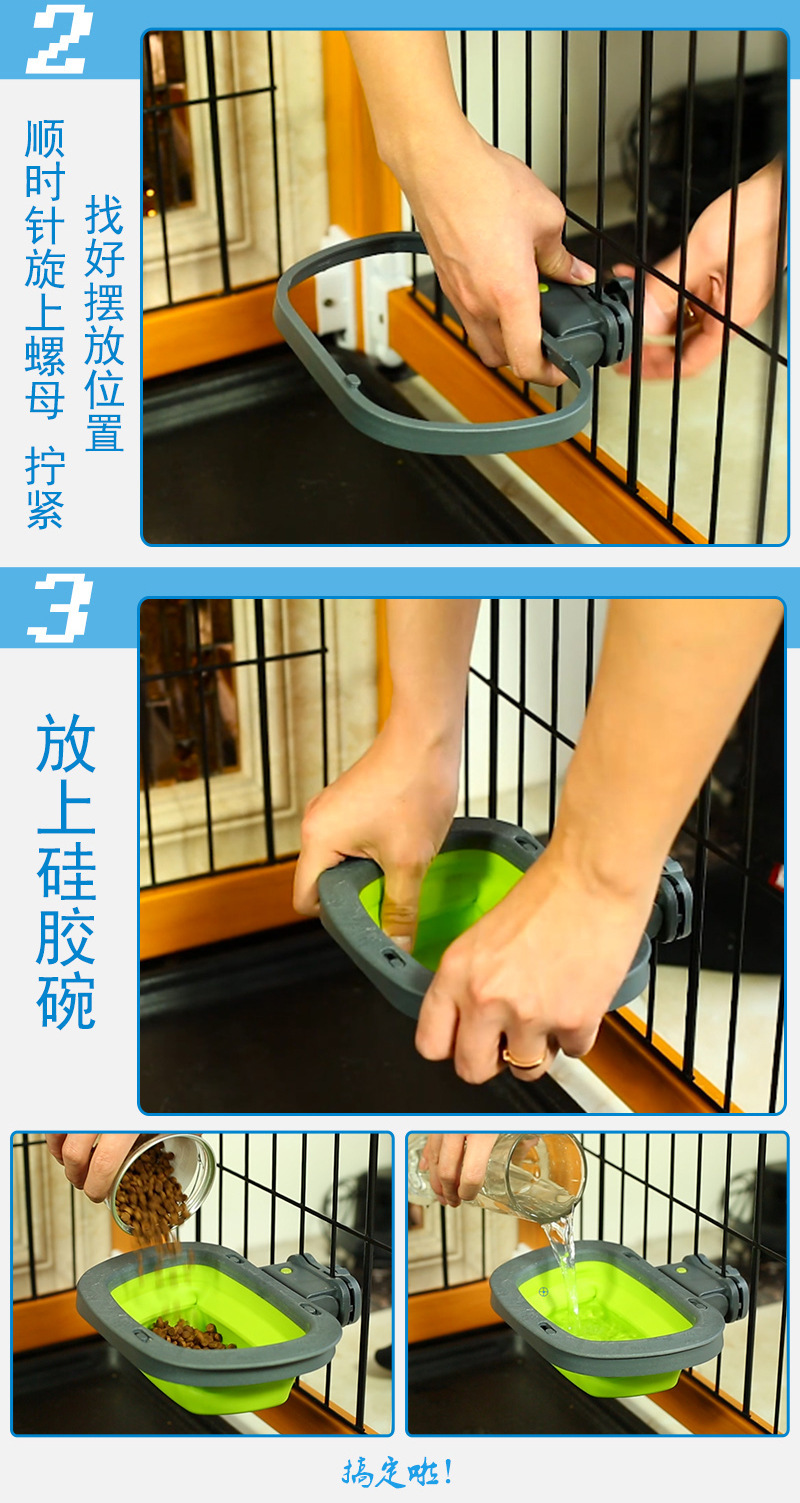 2

找好摆放位置

顺时针旋上螺母 拧紧

3

放上硅胶碗

搞定啦!