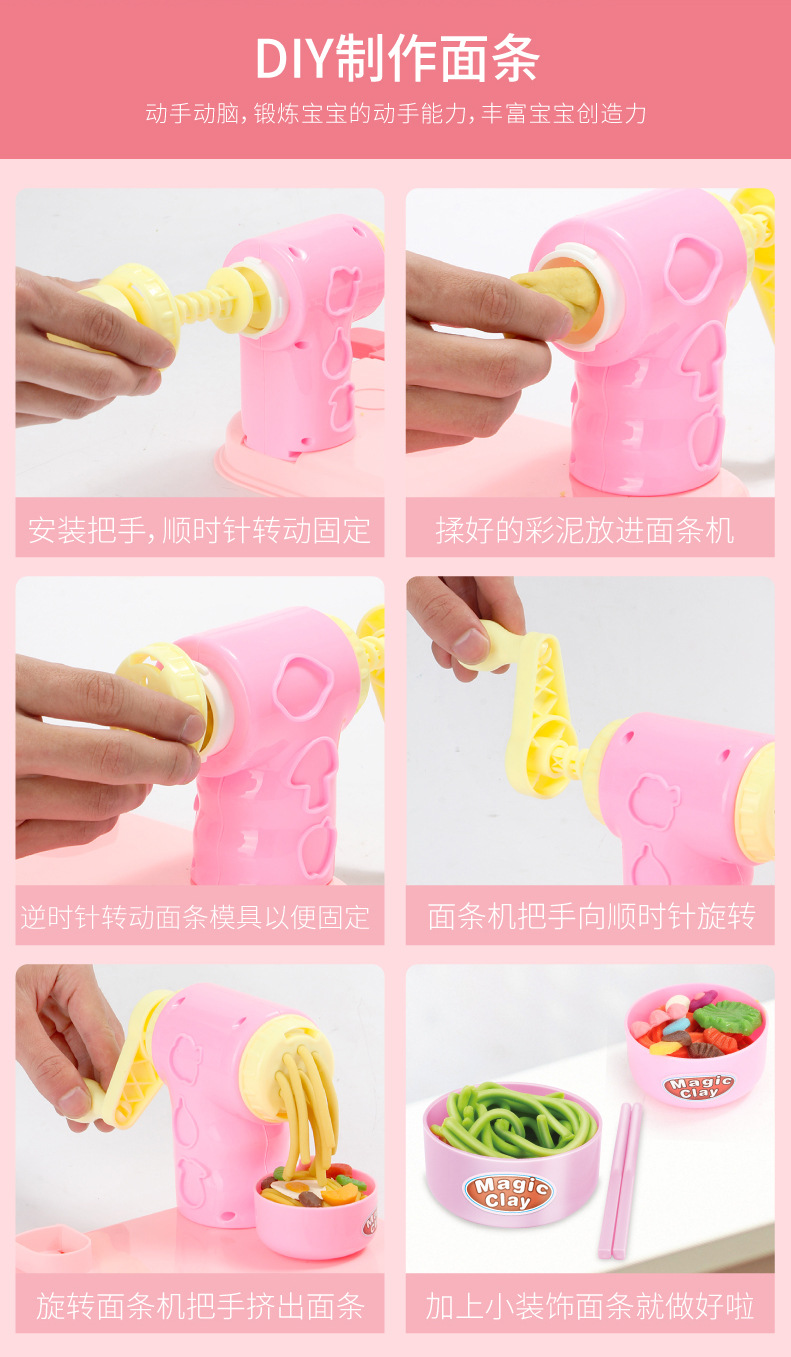 DIY制作面条

动手动脑，锻炼宝宝的动手能力，丰富宝宝创造力

安装把手，顺时针转动固定

揉好的彩泥放进面条机

逆时针转动面条模具以便固定

面条机把手向顺时针旋转

旋转面条机把手挤出面条

Magic Clay

Magic Clay

加上小装饰面条就做好啦