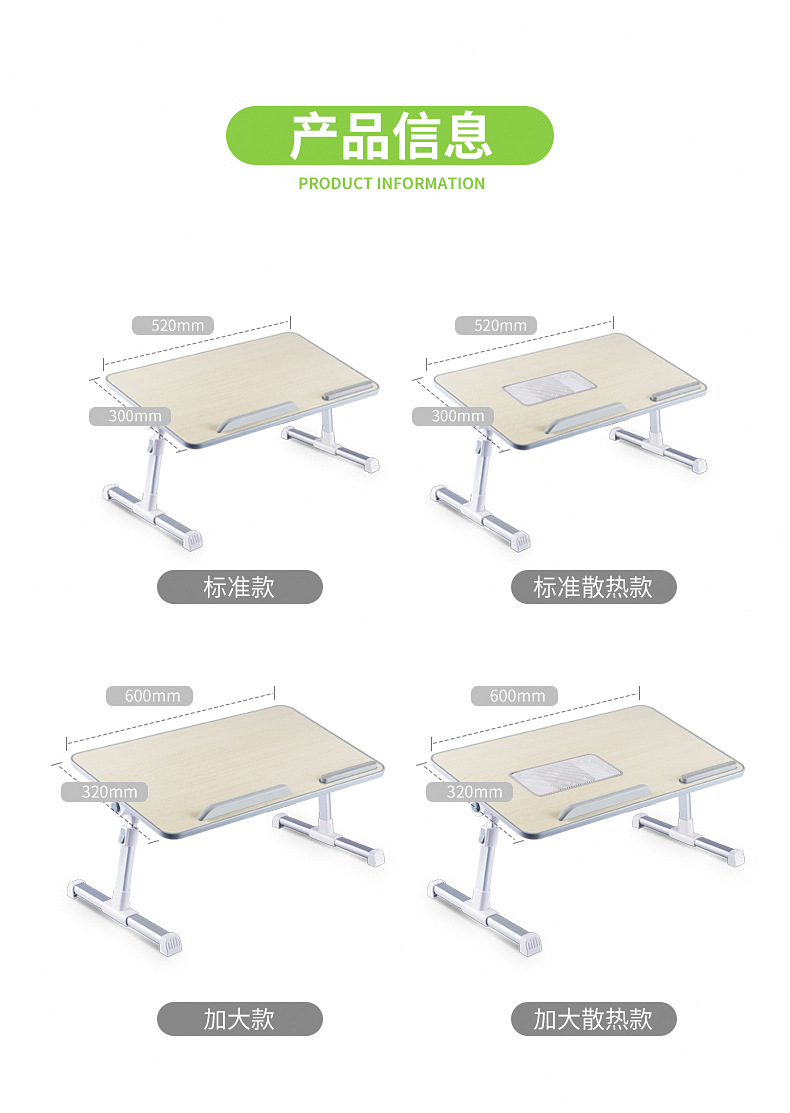 产品信息
PRODUCT INFORMATION

520mm
300mm
标准款

520mm
300mm
标准散热款

600mm
320mm
加大款

600mm
320mm
加大散热款