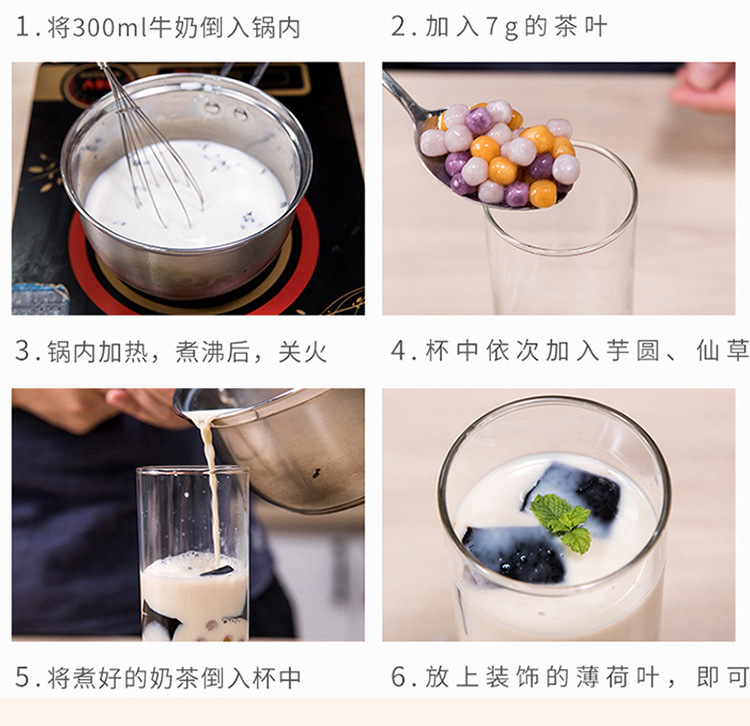 1.将300ml牛奶倒入锅内

2.加入7g的茶叶

3.锅内加热，煮沸后，关火

4.杯中依次加入芋圆、仙草

5.将煮好的奶茶倒入杯中

6.放上装饰的薄荷叶，即可