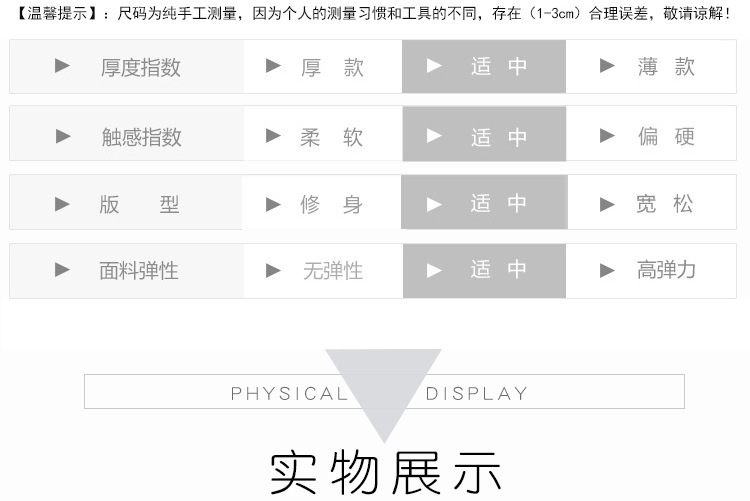 【温馨提示】：尺码为纯手工测量，因为个人的测量习惯和工具的不同，存在（1-3cm）合理误差，敬请谅解！

| ▶ 厚度指数 | ▶ 厚 款 | ▶ 适 中 | ▶ 薄 款 |
|---|---|---|---|
| ▶ 触感指数 | ▶ 柔 软 | ▶ 适 中 | ▶ 偏 硬 |
| ▶ 版 型 | ▶ 修 身 | ▶ 适 中 | ▶ 宽 松 |
| ▶ 面料弹性 | ▶ 无弹性 | ▶ 适 中 | ▶ 高弹力 |

PHYSICAL DISPLAY

实物展示