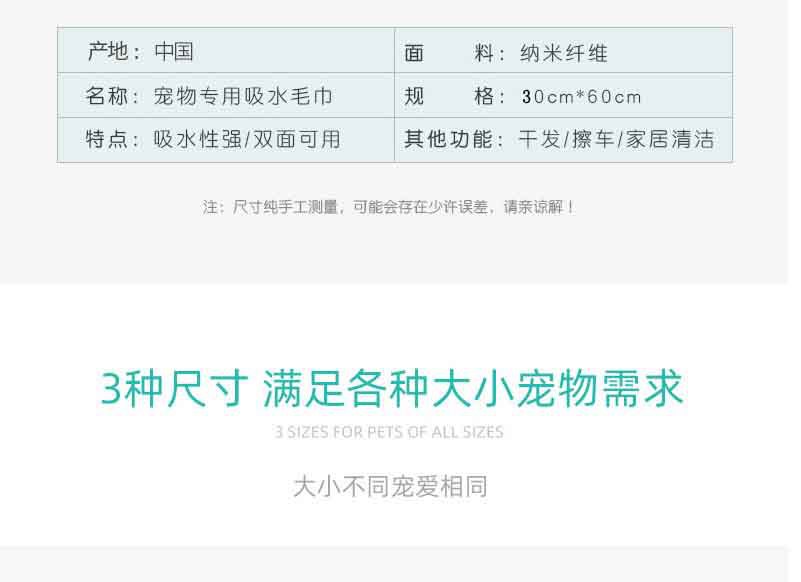 | 产地：中国 | 面　　料：纳米纤维 |
|---|---|
| 名称：宠物专用吸水毛巾 | 规　　格：30cm*60cm |
| 特点：吸水性强/双面可用 | 其他功能：干发/擦车/家居清洁 |

注：尺寸纯手工测量，可能会存在少许误差，请亲谅解！

3种尺寸 满足各种大小宠物需求

3 SIZES FOR PETS OF ALL SIZES

大小不同宠爱相同