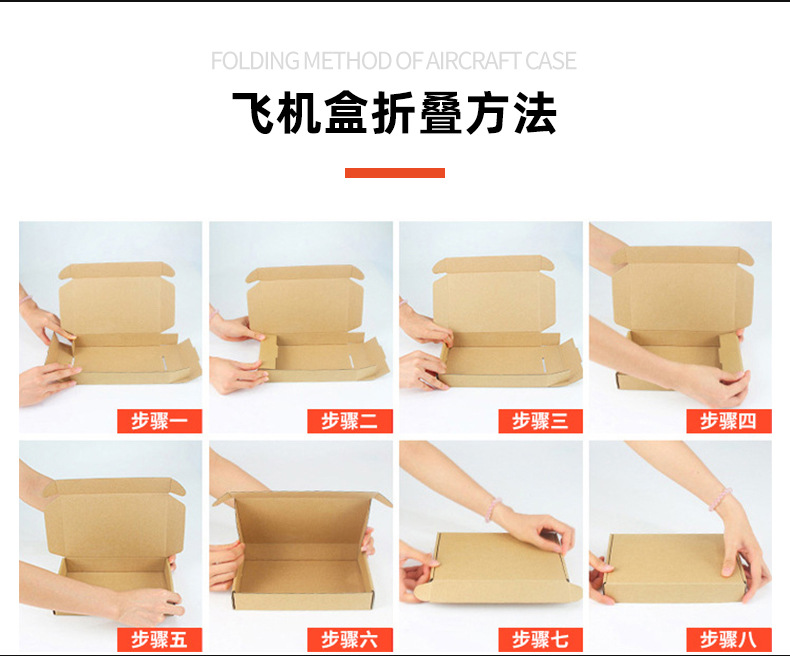 FOLDING METHOD OF AIRCRAFT CASE

飞机盒折叠方法

步骤一

步骤二

步骤三

步骤四

步骤五

步骤六

步骤七

步骤八