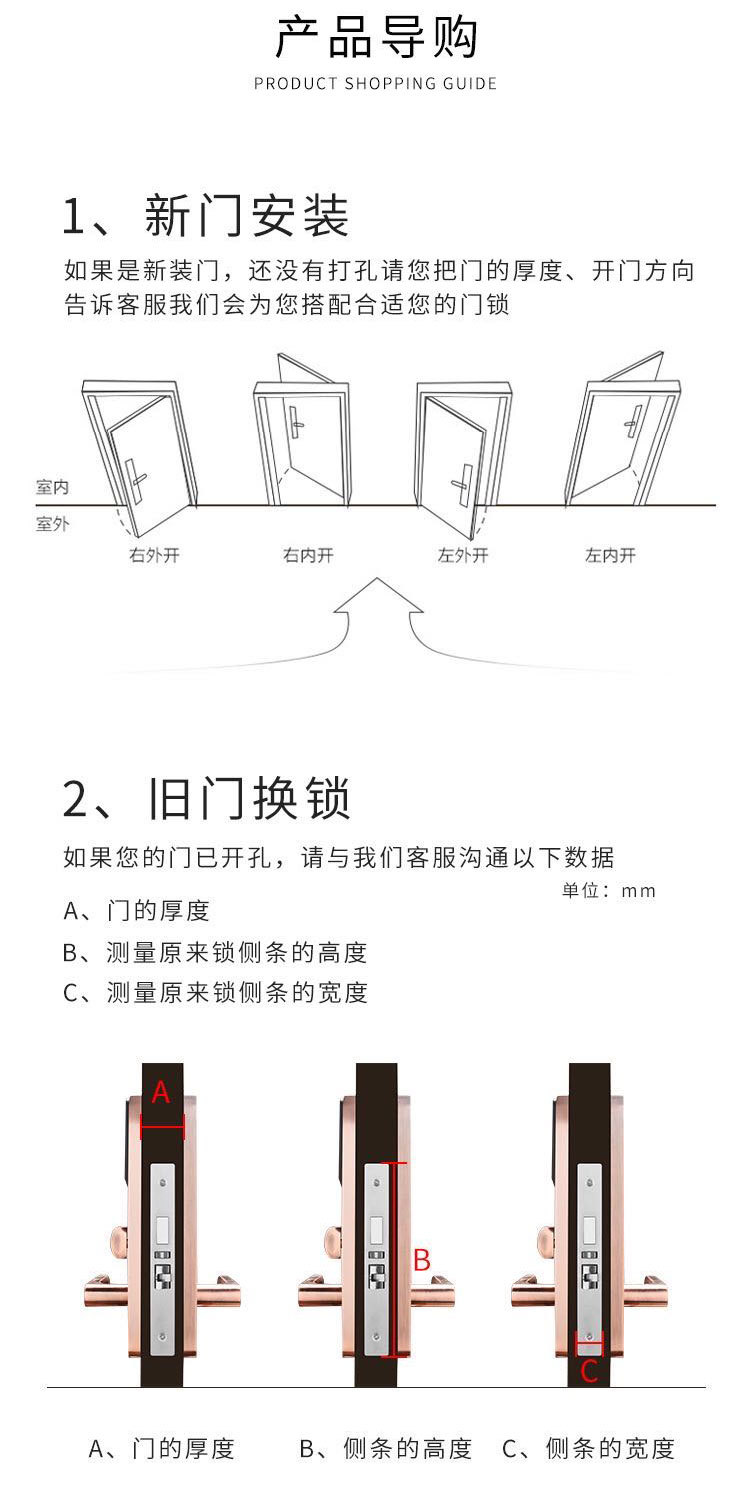 产品导购
PRODUCT SHOPPING GUIDE

1、新门安装
如果是新装门，还没有打孔请您把门的厚度、开门方向告诉客服我们会为您搭配合适您的门锁

室内
室外
右外开
右内开
左外开
左内开

2、旧门换锁
如果您的门已开孔，请与我们客服沟通以下数据
单位：mm
A、门的厚度
B、测量原来锁侧条的高度
C、测量原来锁侧条的宽度

A
B
C

A、门的厚度
B、侧条的高度
C、侧条的宽度