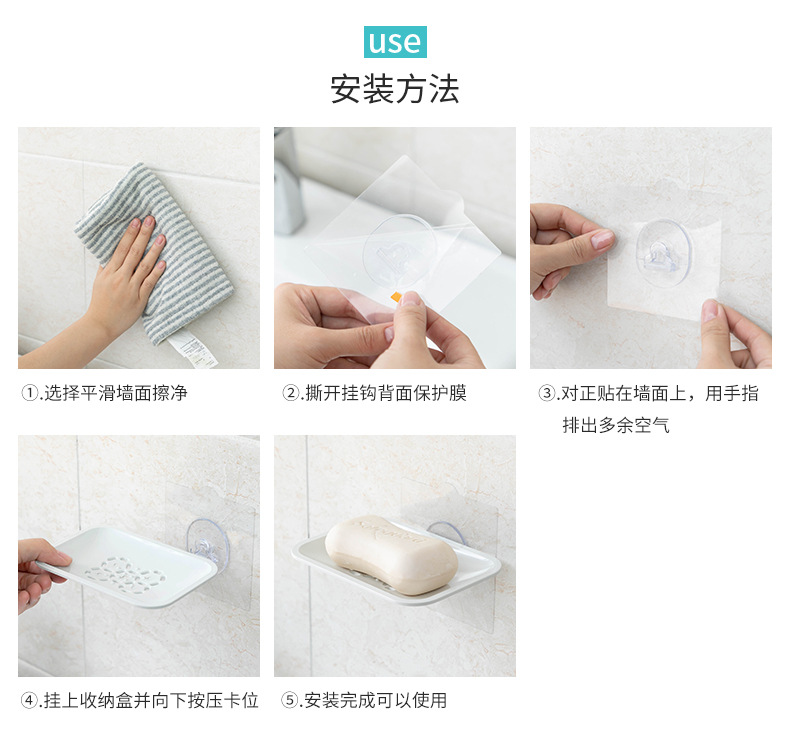 use

安装方法

①.选择平滑墙面擦净

②.撕开挂钩背面保护膜

③.对正贴在墙面上，用手指排出多余空气

④.挂上收纳盒并向下按压卡位

⑤.安装完成可以使用