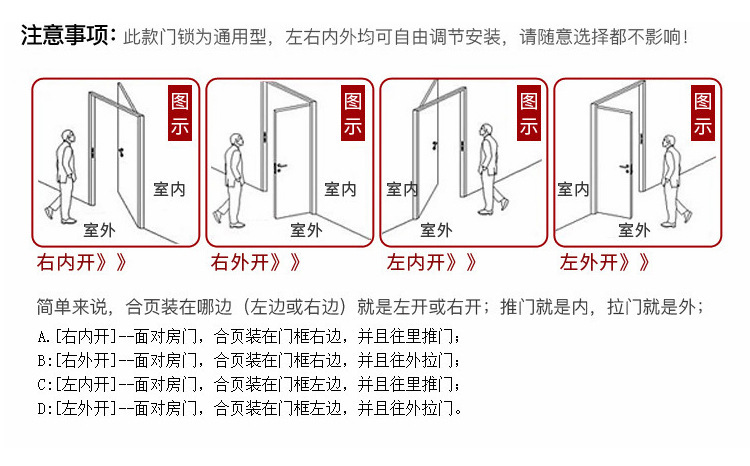 注意事项：此款门锁为通用型，左右内外均可自由调节安装，请随意选择都不影响！

图示
室内
室外
右内开》》

图示
室内
室外
右外开》》

图示
室内
室外
左内开》》

图示
室内
室外
左外开》》

简单来说，合页装在哪边（左边或右边）就是左开或右开；推门就是内，拉门就是外；

A.[右内开]--面对房门，合页装在门框右边，并且往里推门；
B:[右外开]--面对房门，合页装在门框右边，并且往外拉门；
C:[左内开]--面对房门，合页装在门框左边，并且往里推门；
D:[左外开]--面对房门，合页装在门框左边，并且往外拉门。