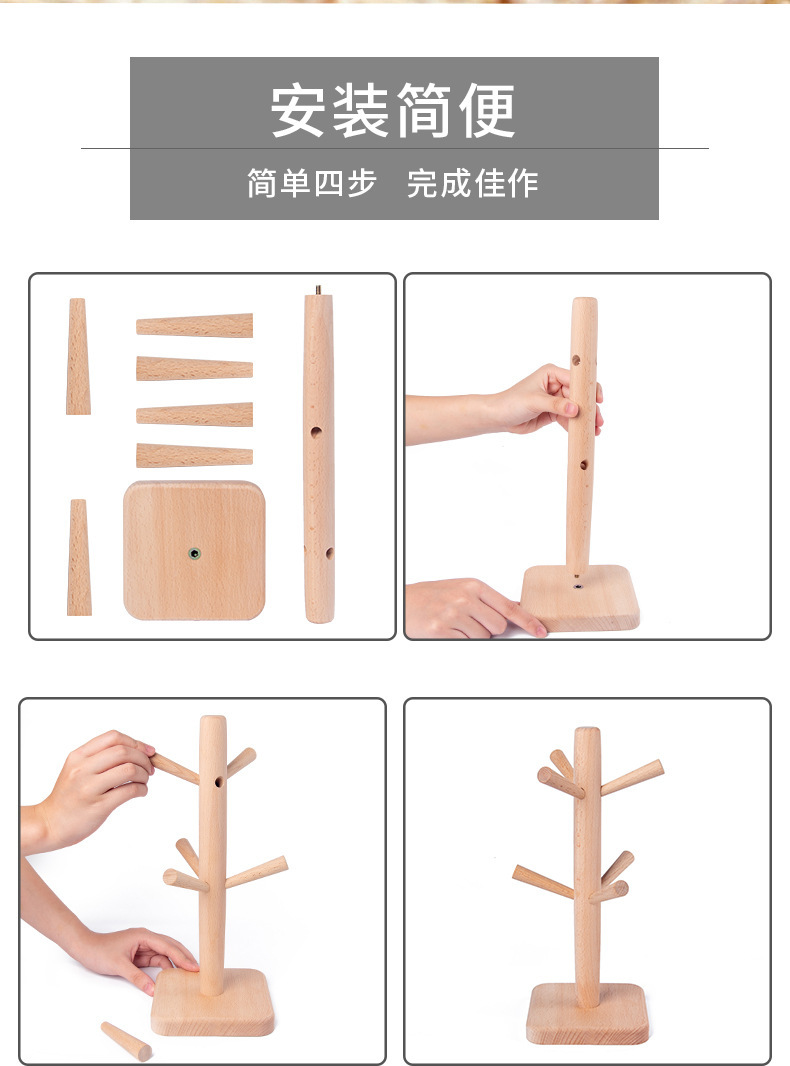 安装简便

简单四步 完成佳作