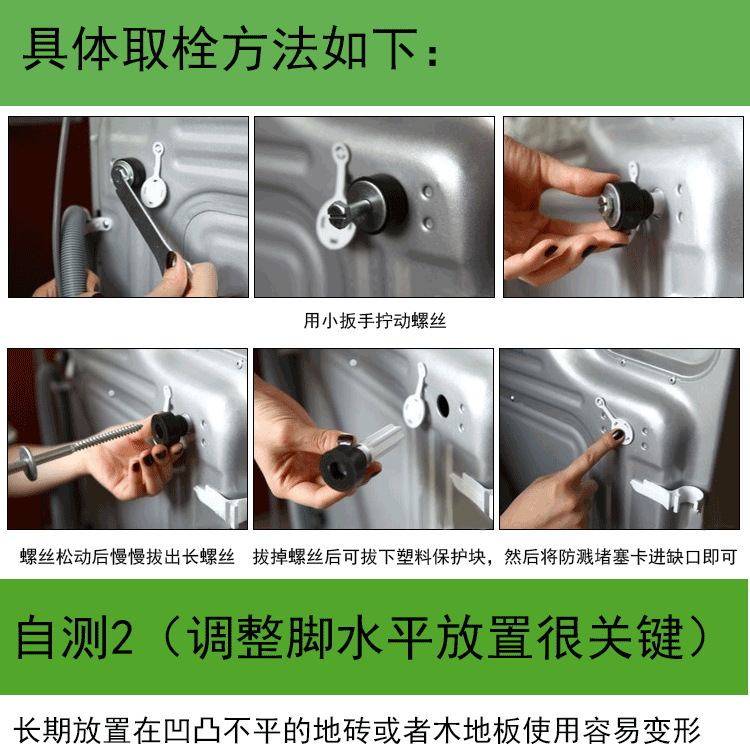 具体取栓方法如下：

用小扳手拧动螺丝

螺丝松动后慢慢拔出长螺丝

拔掉螺丝后可拔下塑料保护块，然后将防溅堵塞卡进缺口即可

自测2（调整脚水平放置很关键）

长期放置在凹凸不平的地砖或者木地板使用容易变形