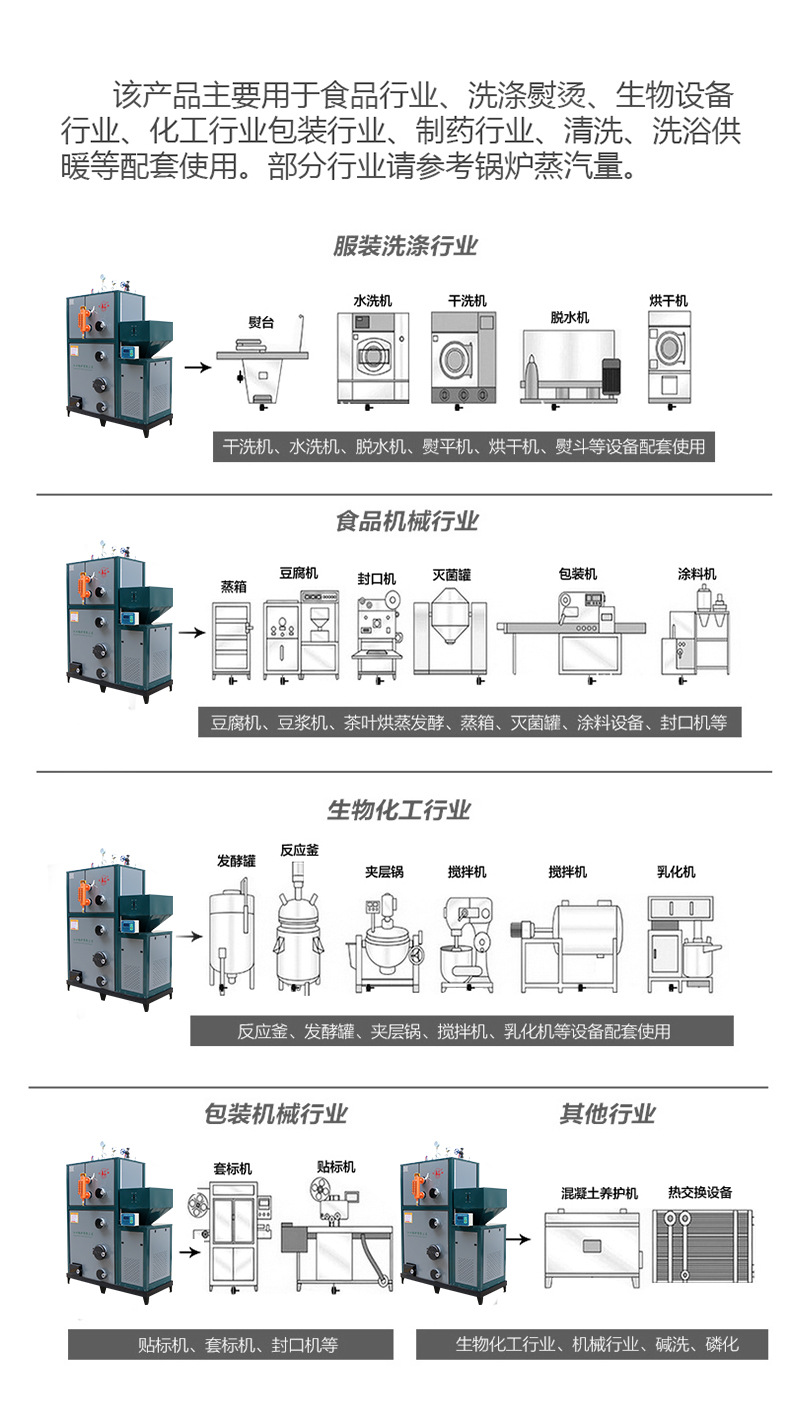 该产品主要用于食品行业、洗涤熨烫、生物设备行业、化工行业包装行业、制药行业、清洗、洗浴供暖等配套使用。部分行业请参考锅炉蒸汽量。

服装洗涤行业

熨台

水洗机

干洗机

脱水机

烘干机

干洗机、水洗机、脱水机、熨平机、烘干机、熨斗等设备配套使用

食品机械行业

蒸箱

豆腐机

封口机

灭菌罐

包装机

涂料机

豆腐机、豆浆机、茶叶烘蒸发酵、蒸箱、灭菌罐、涂料设备、封口机等

生物化工行业

发酵罐

反应釜

夹层锅

搅拌机

搅拌机

乳化机

反应釜、发酵罐、夹层锅、搅拌机、乳化机等设备配套使用

包装机械行业

套标机

贴标机

贴标机、套标机、封口机等

其他行业

混凝土养护机

热交换设备

生物化工行业、机械行业、碱洗、磷化