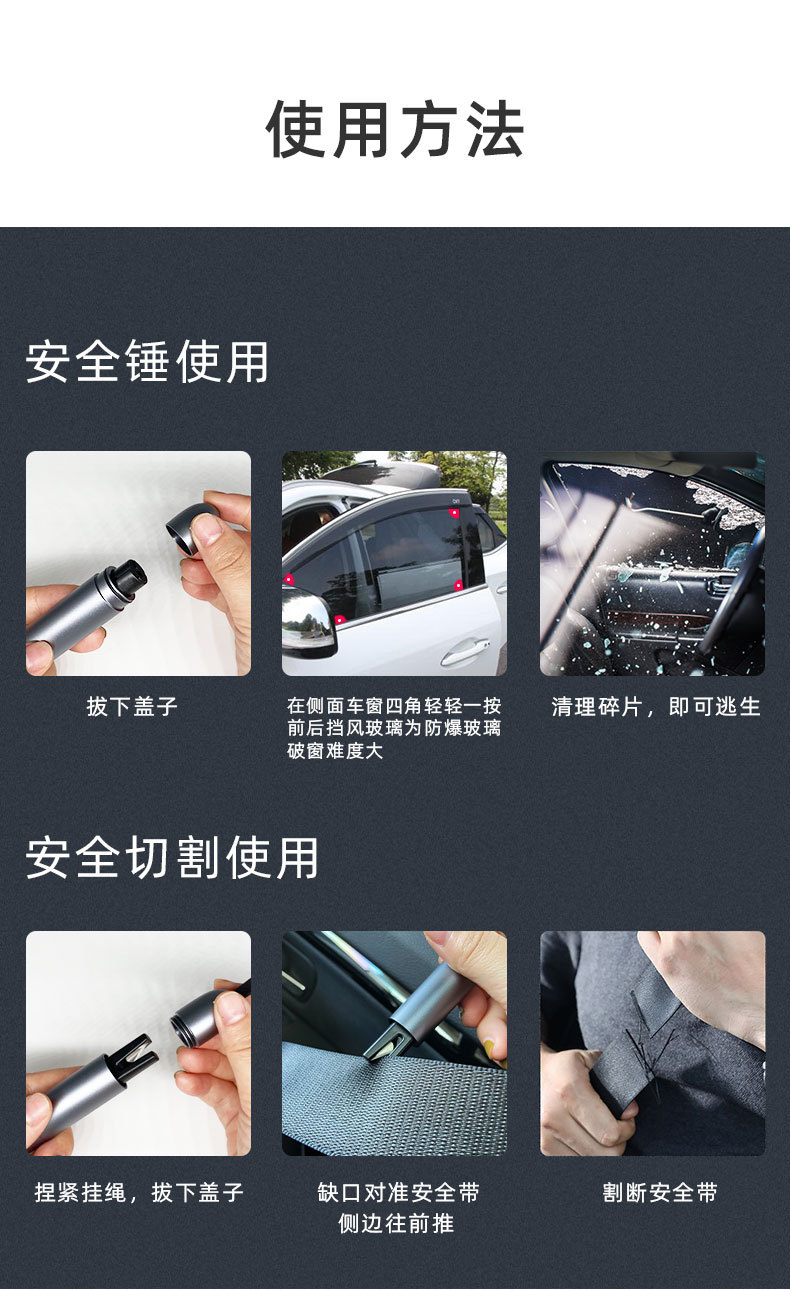 使用方法

安全锤使用

拔下盖子

在侧面车窗四角轻轻一按
前后挡风玻璃为防爆玻璃
破窗难度大

清理碎片，即可逃生

安全切割使用

捏紧挂绳，拔下盖子

缺口对准安全带
侧边往前推

割断安全带