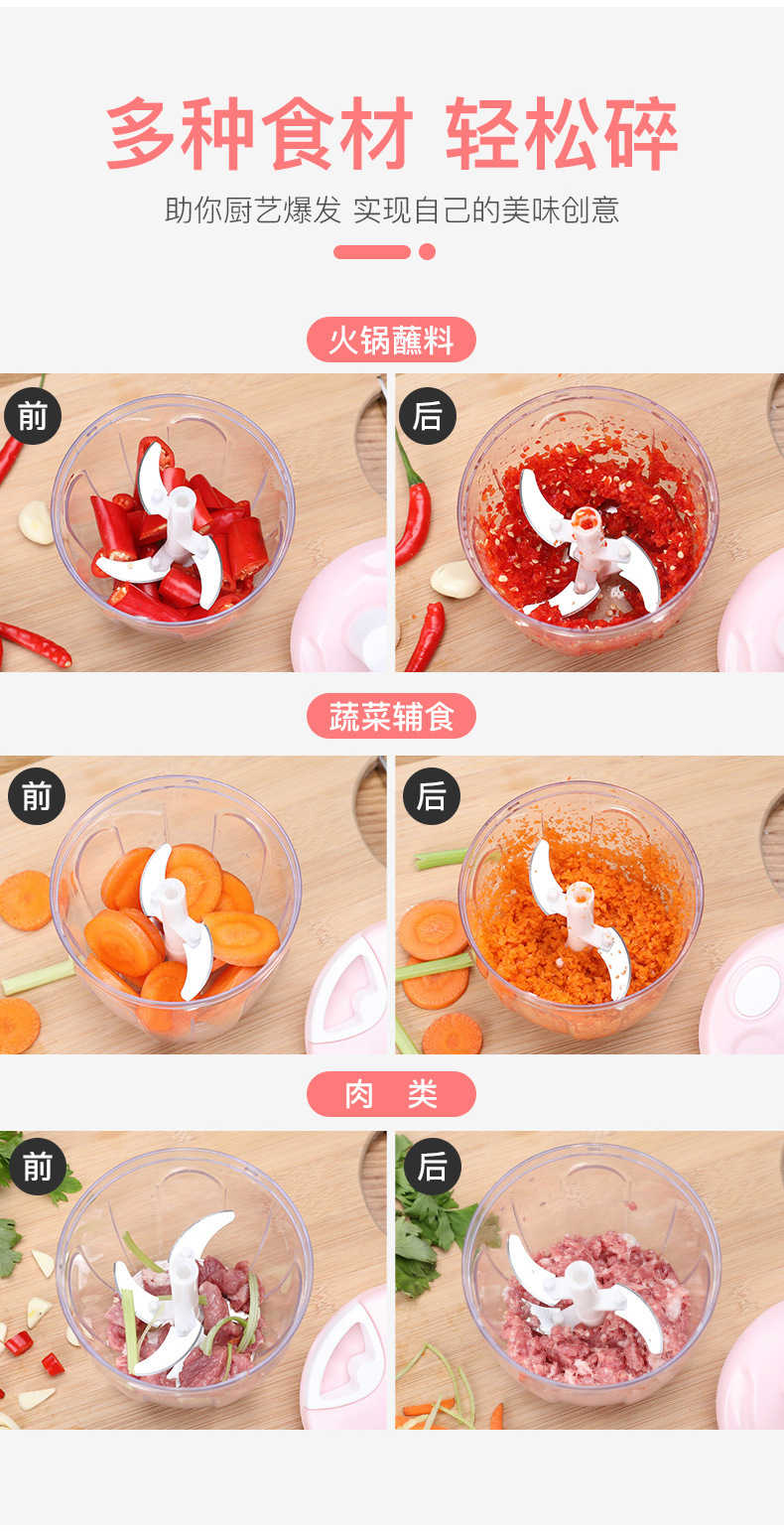 多种食材 轻松碎

助你厨艺爆发 实现自己的美味创意

火锅蘸料

前

后

蔬菜辅食

前

后

肉 类

前

后