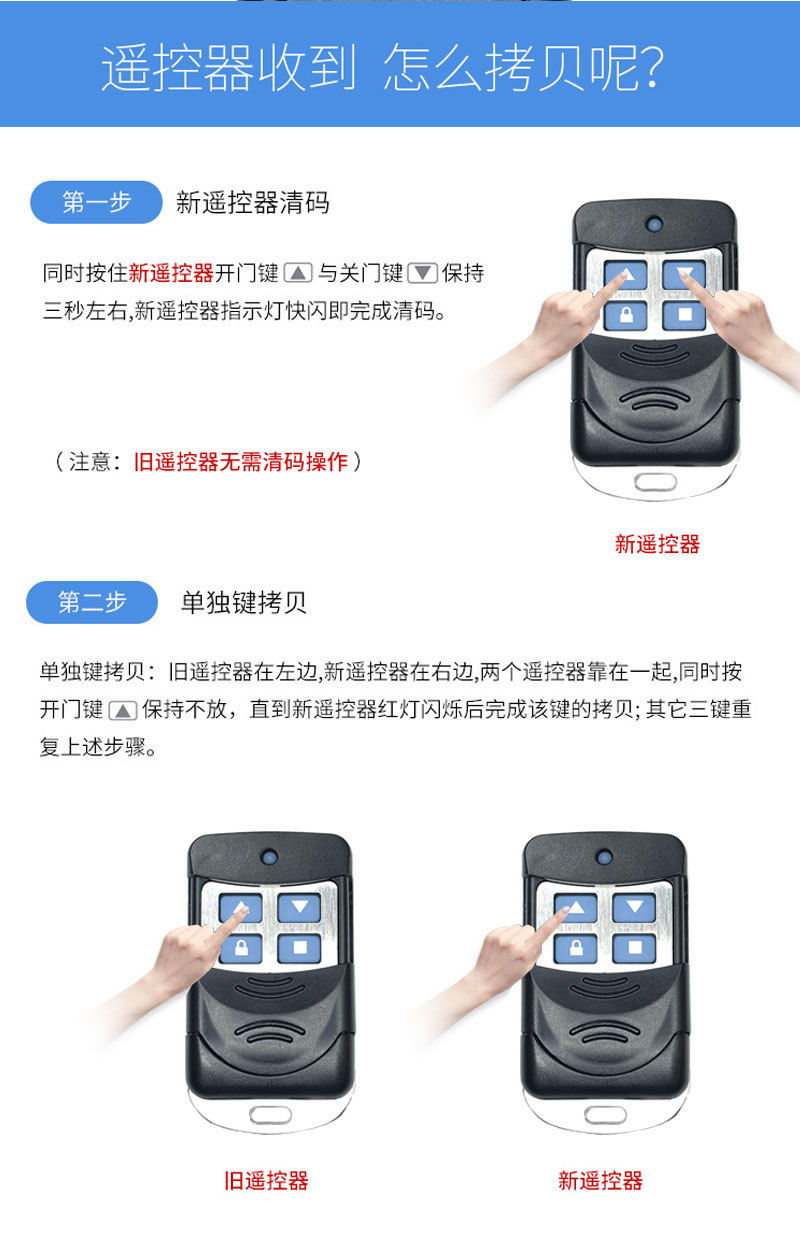 遥控器收到 怎么拷贝呢?

第一步 新遥控器清码

同时按住新遥控器开门键 ▲ 与关门键 ▼ 保持三秒左右,新遥控器指示灯快闪即完成清码。

（注意：旧遥控器无需清码操作）

新遥控器

第二步 单独键拷贝

单独键拷贝：旧遥控器在左边,新遥控器在右边,两个遥控器靠在一起,同时按开门键 ▲ 保持不放，直到新遥控器红灯闪烁后完成该键的拷贝; 其它三键重复上述步骤。

旧遥控器

新遥控器