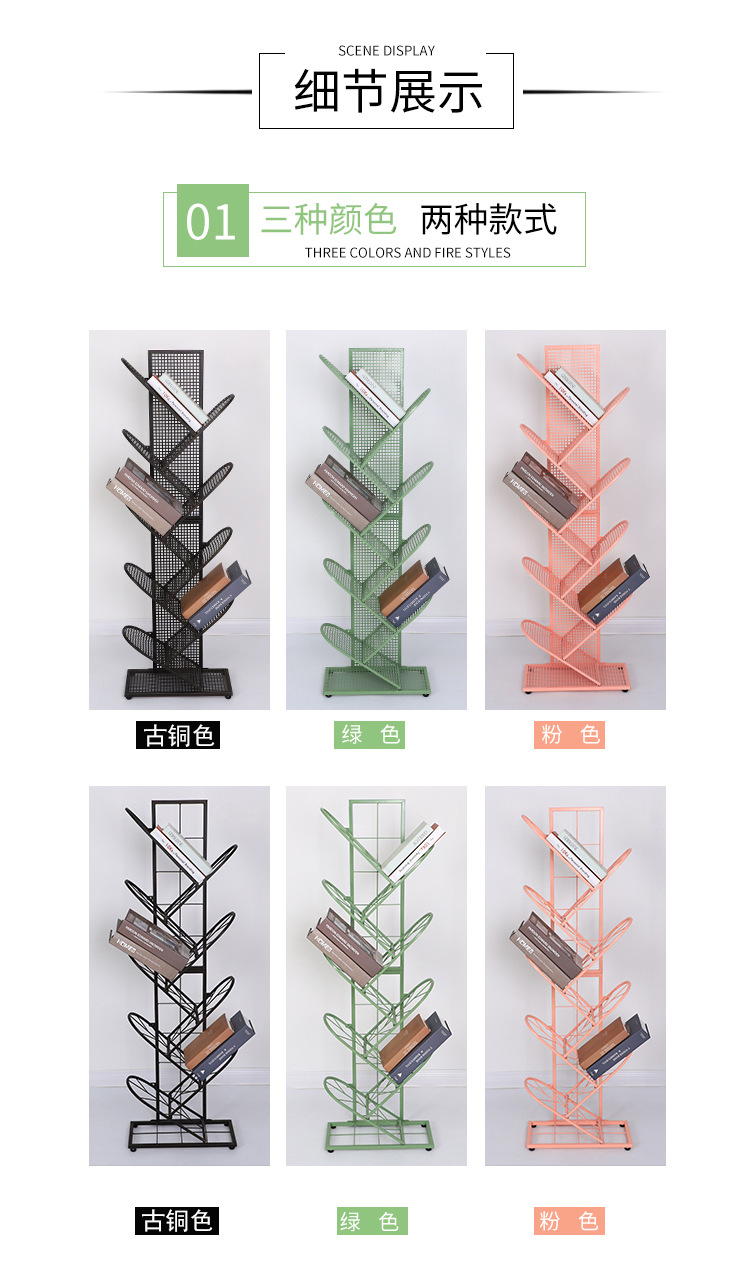 SCENE DISPLAY
细节展示

01 三种颜色 两种款式
THREE COLORS AND FIRE STYLES

古铜色
绿 色
粉 色

古铜色
绿 色
粉 色