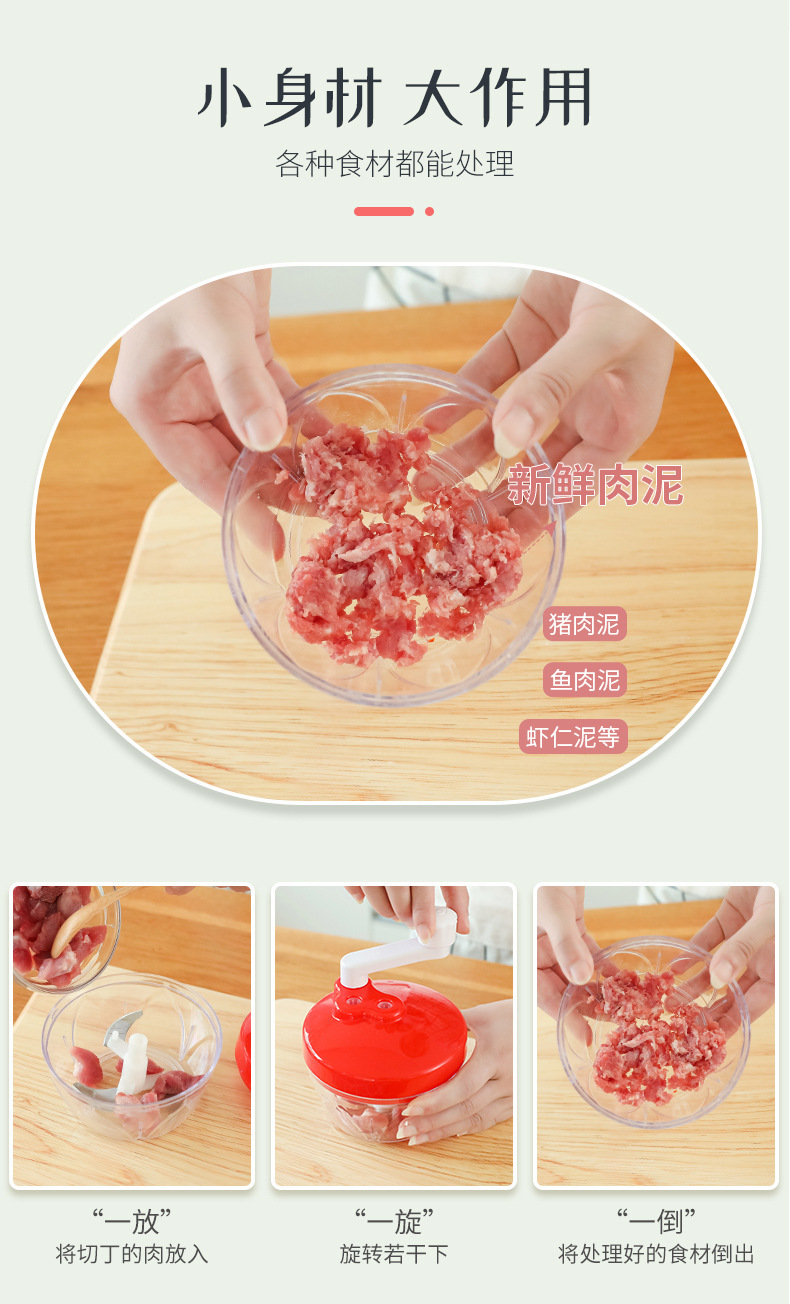 小身材 大作用
各种食材都能处理

新鲜肉泥
猪肉泥
鱼肉泥
虾仁泥等

“一放”
将切丁的肉放入

“一旋”
旋转若干下

“一倒”
将处理好的食材倒出