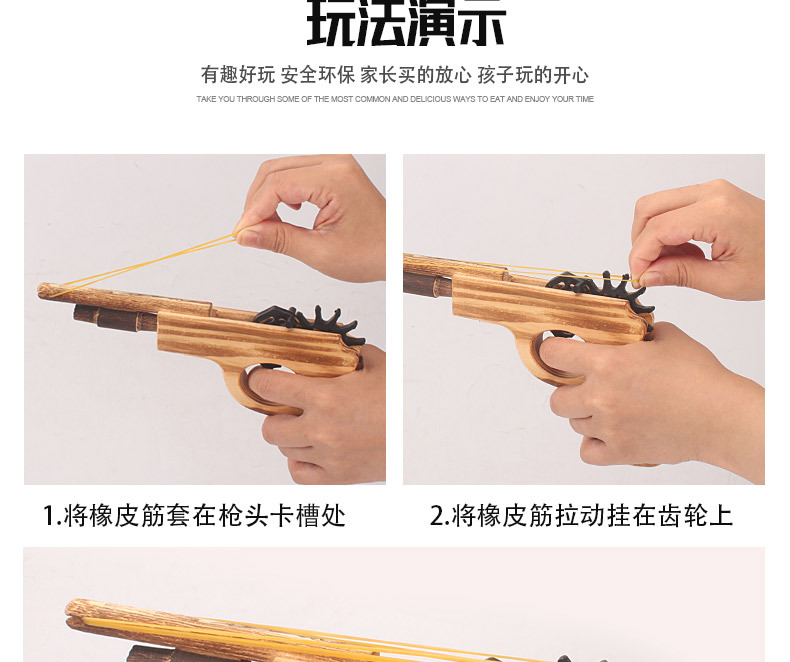 玩法演示

有趣好玩 安全环保 家长买的放心 孩子玩的开心

TAKE YOU THROUGH SOME OF THE MOST COMMON AND DELICIOUS WAYS TO EAT AND ENJOY YOUR TIME

1.将橡皮筋套在枪头卡槽处

2.将橡皮筋拉动挂在齿轮上