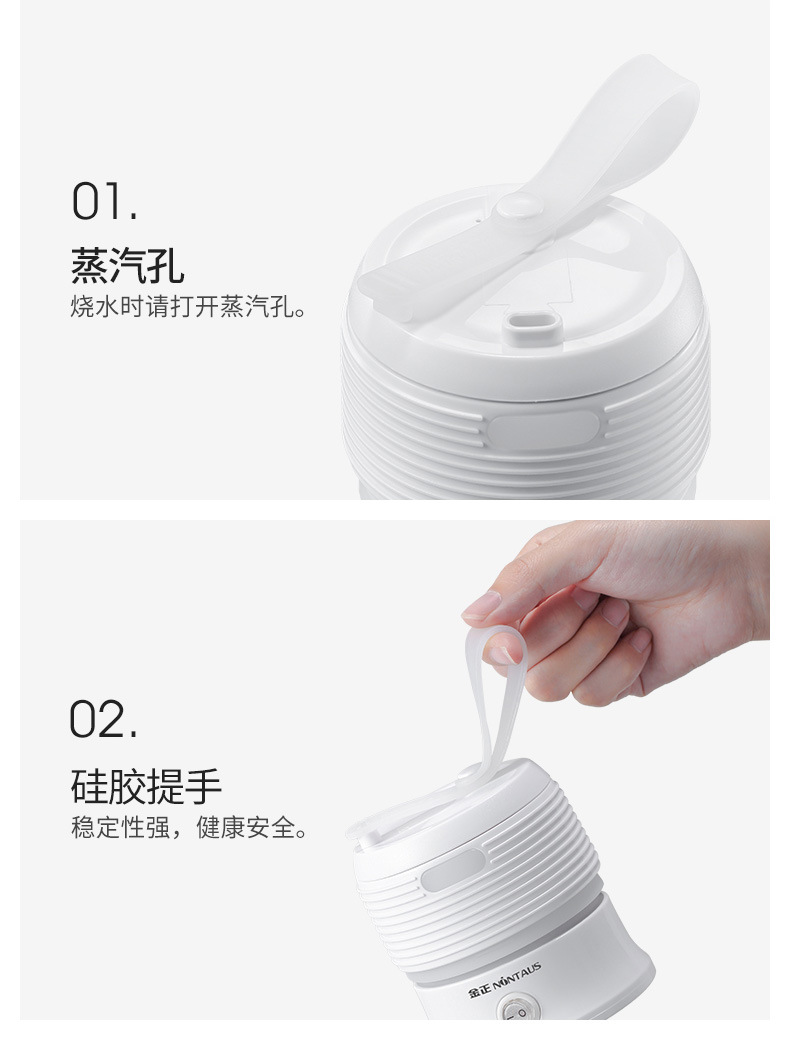 01.

蒸汽孔
烧水时请打开蒸汽孔。

02.

硅胶提手
稳定性强，健康安全。

金正 NINTAUS